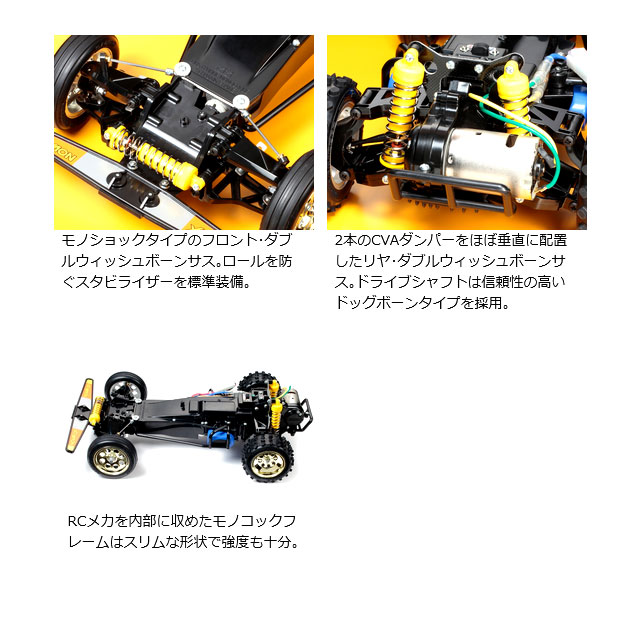 モノショックタイプのフロント・ダブルウィッシュボーンサス。ロールを防ぐスタビライザーを標準装備。

2本のCVAダンパーをほぼ垂直に配置したリヤ・ダブルウィッシュボーンサス。ドライブシャフトは信頼性の高いドッグボーンタイプを採用。

RCメカを内部に収めたモノコックフレームはスリムな形状で強度も十分。