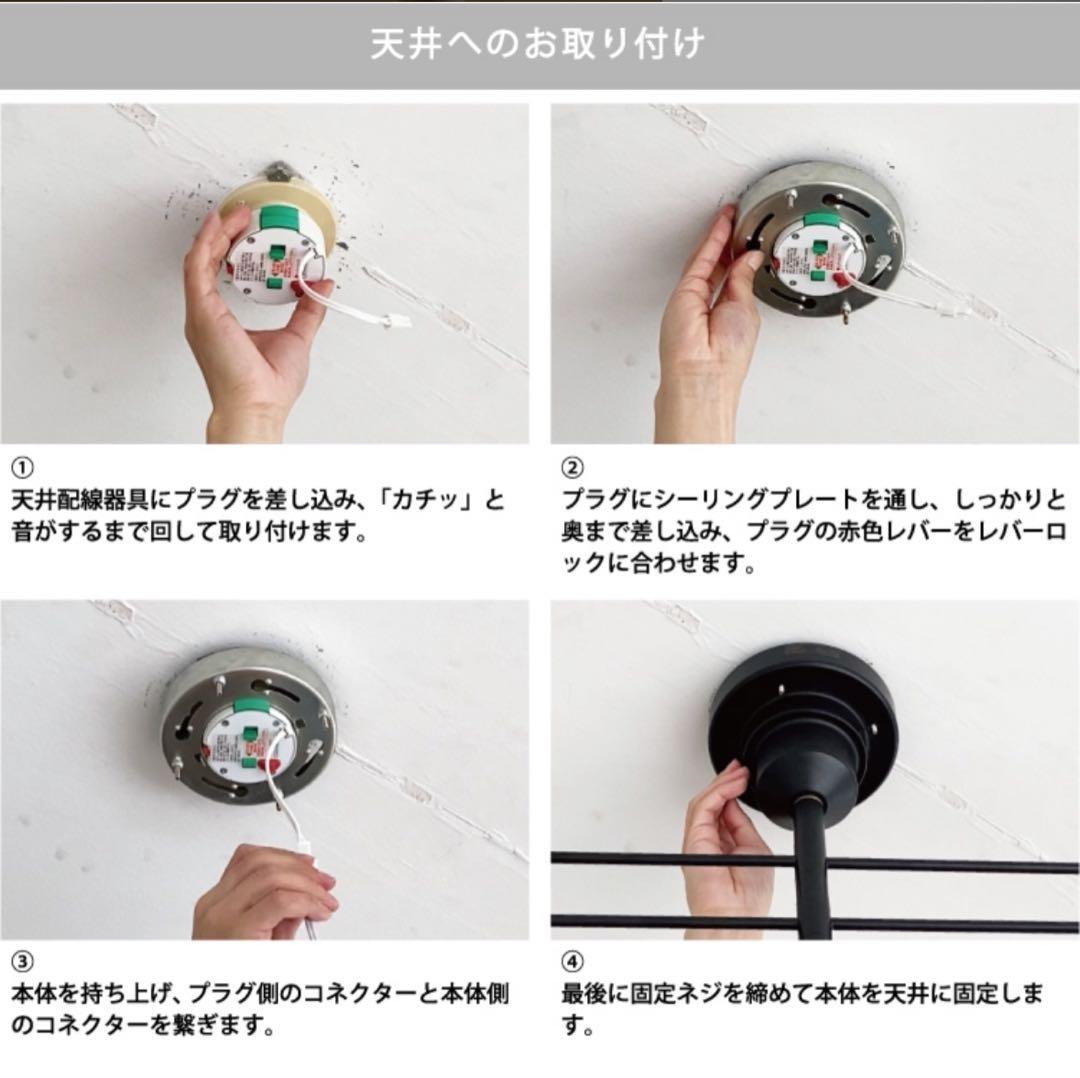 天井へのお取り付け

①
天井配線器具にプラグを差し込み、「カチッ」と音がするまで回して取り付けます。

②
プラグにシーリングプレートを通し、しっかりと奥まで差し込み、プラグの赤色レバーをレバーロックに合わせます。

③
本体を持ち上げ、プラグ側のコネクターと本体側のコネクターを繋ぎます。

④
最後に固定ネジを締めて本体を天井に固定します。