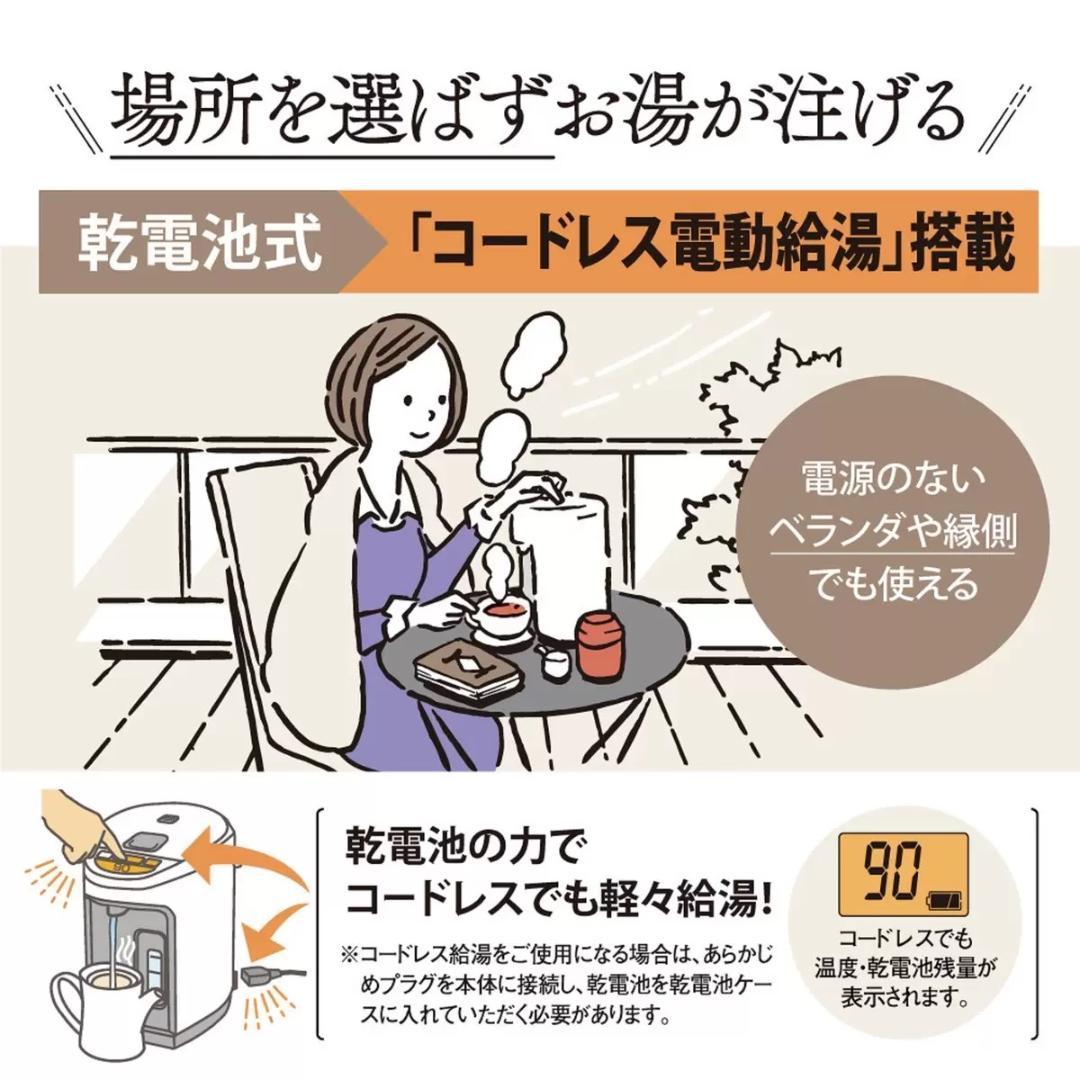 場所を選ばずお湯が注げる

乾電池式 「コードレス電動給湯」搭載

電源のない
ベランダや縁側
でも使える

乾電池の力で
コードレスでも軽々給湯!

※コードレス給湯をご使用になる場合は、あらかじめプラグを本体に接続し、乾電池を乾電池ケースに入れていただく必要があります。

90

コードレスでも
温度・乾電池残量が
表示されます。