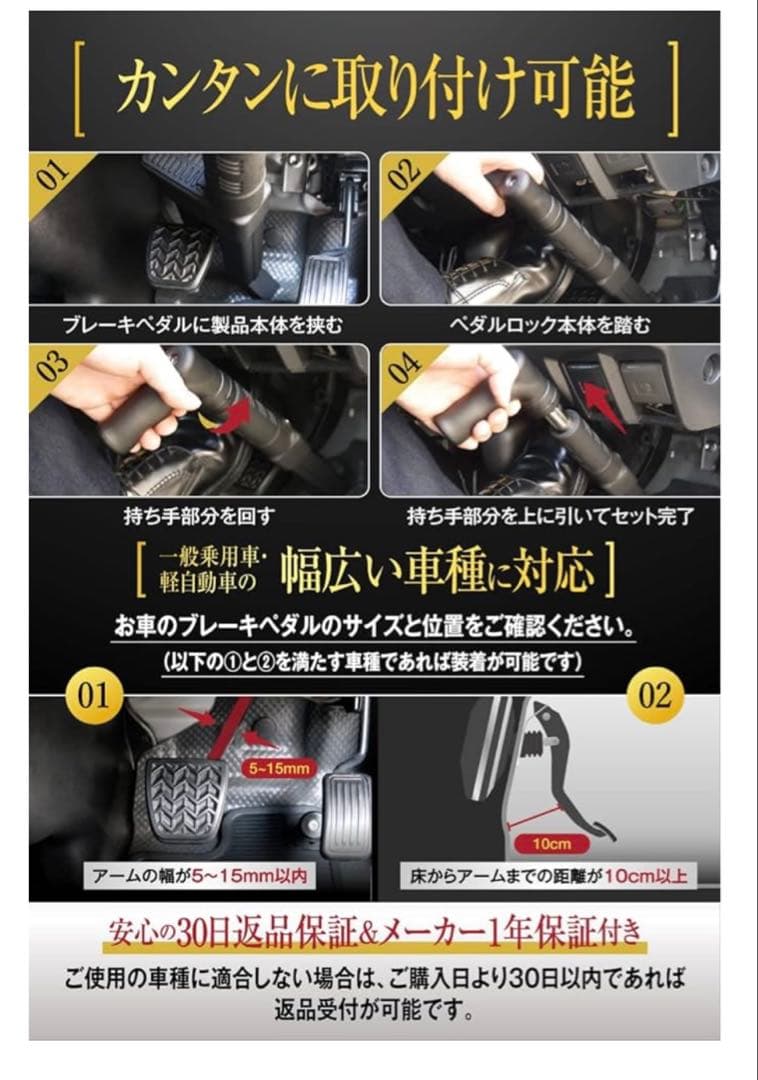 [ カンタンに取り付け可能 ]

01
ブレーキペダルに製品本体を挟む

02
ペダルロック本体を踏む

03
持ち手部分を回す

04
持ち手部分を上に引いてセット完了

[ 一般乗用車・軽自動車の 幅広い車種に対応 ]

お車のブレーキペダルのサイズと位置をご確認ください。
(以下の①と②を満たす車種であれば装着が可能です)

01
5~15mm
アームの幅が5~15mm以内

02
10cm
床からアームまでの距離が10cm以上

安心の30日返品保証&メーカー1年保証付き
ご使用の車種に適合しない場合は、ご購入日より30日以内であれば返品受付が可能です。