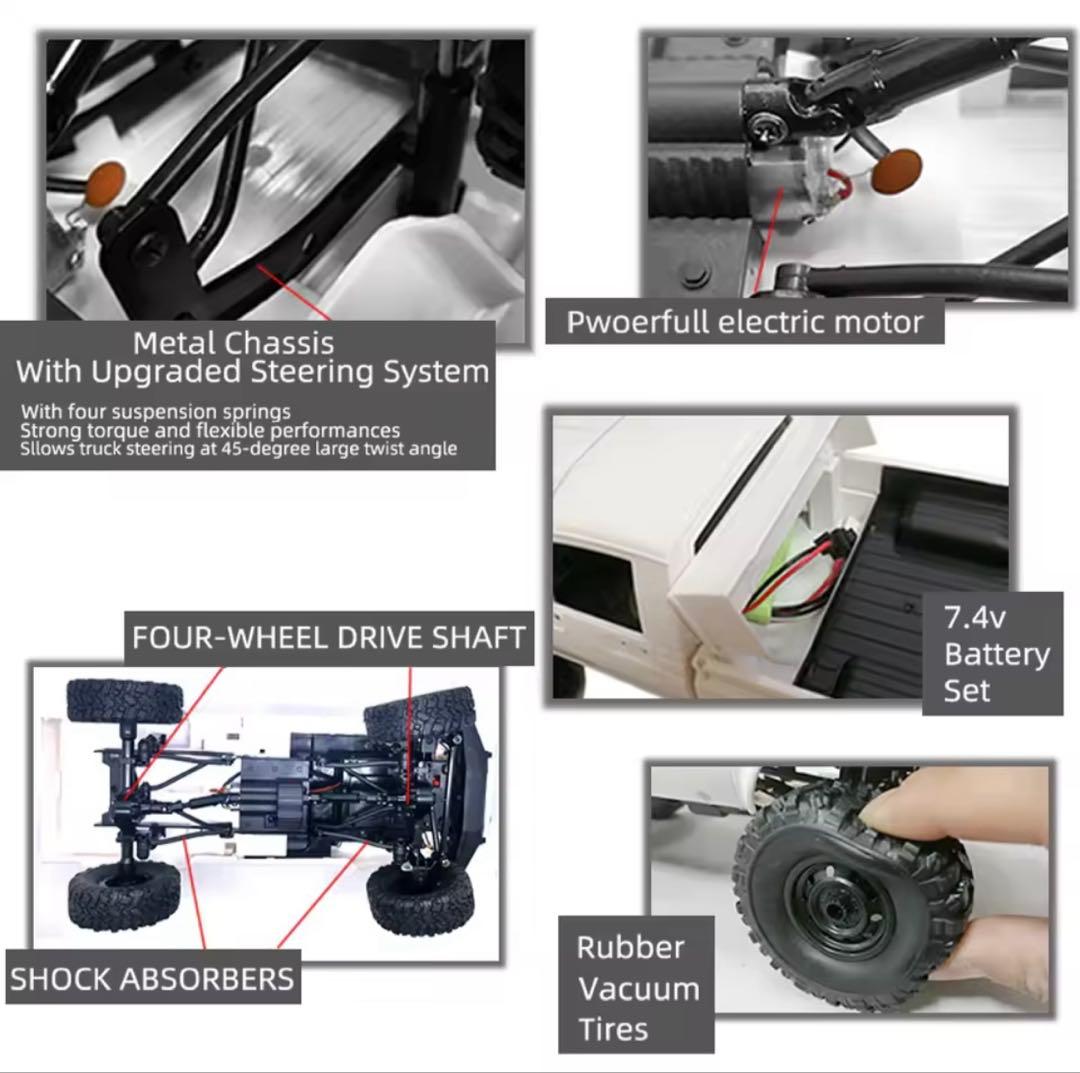 Metal Chassis
With Upgraded Steering System

With four suspension springs
Strong torque and flexible performances
Sllows truck steering at 45-degree large twist angle

Pwoerfull electric motor

7.4v
Battery
Set

FOUR-WHEEL DRIVE SHAFT

SHOCK ABSORBERS

Rubber
Vacuum
Tires