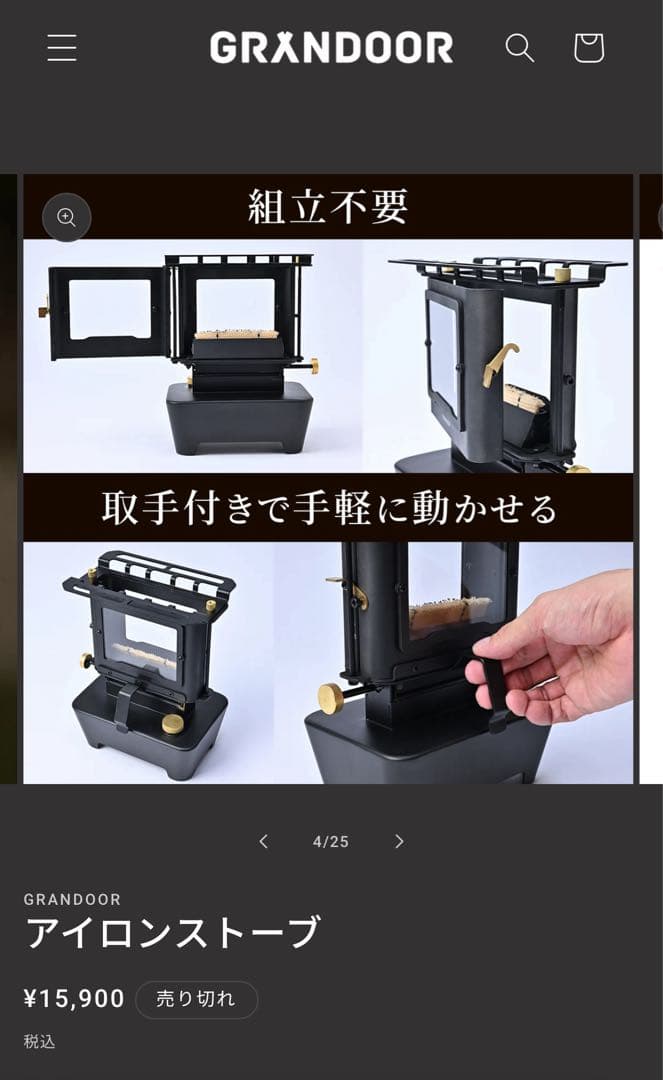 GRANDOOR

組立不要

取手付きで手軽に動かせる

4/25

GRANDOOR
アイロンストーブ

¥15,900 売り切れ

税込