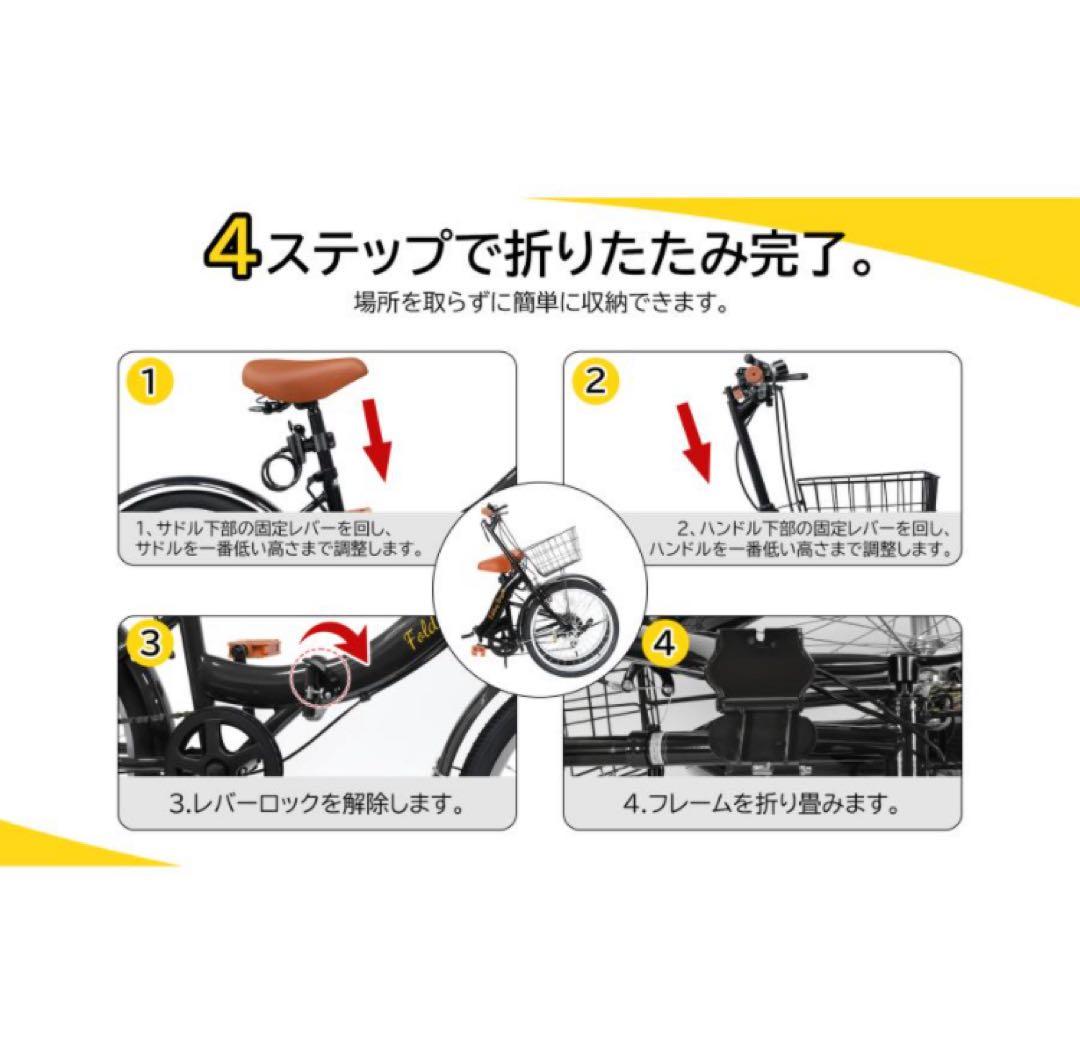 4ステップで折りたたみ完了。
場所を取らずに簡単に収納できます。

1

1、サドル下部の固定レバーを回し、サドルを一番低い高さまで調整します。

2

2、ハンドル下部の固定レバーを回し、ハンドルを一番低い高さまで調整します。

3

Fold

3.レバーロックを解除します。

4

4.フレームを折り畳みます。