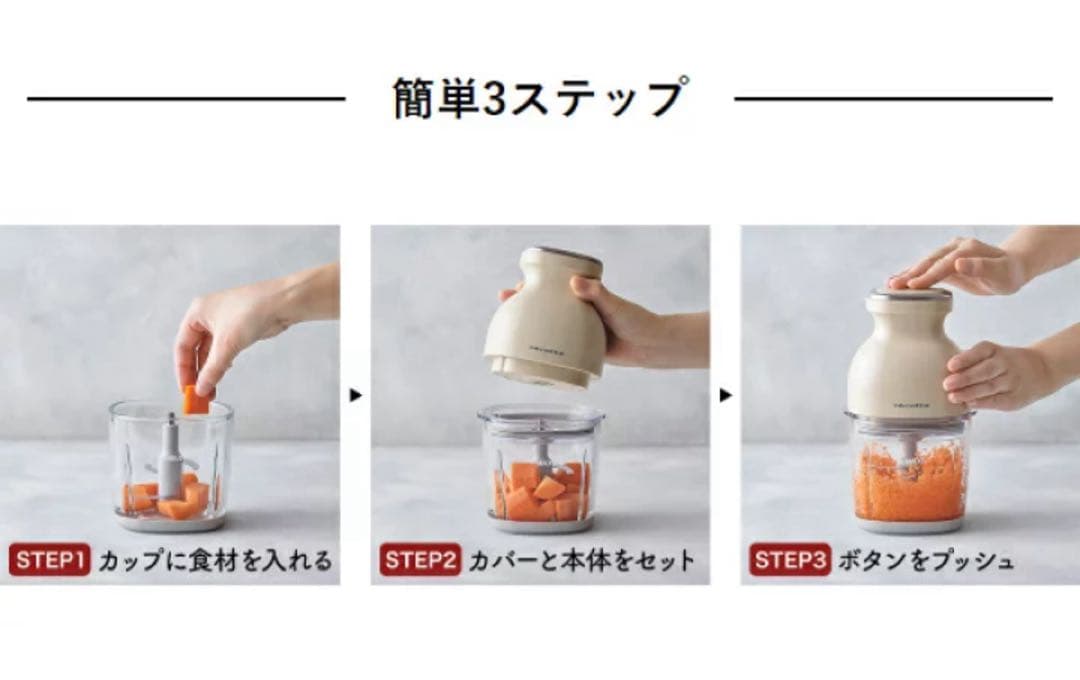 簡単3ステップ

STEP1 カップに食材を入れる

STEP2 カバーと本体をセット

STEP3 ボタンをプッシュ