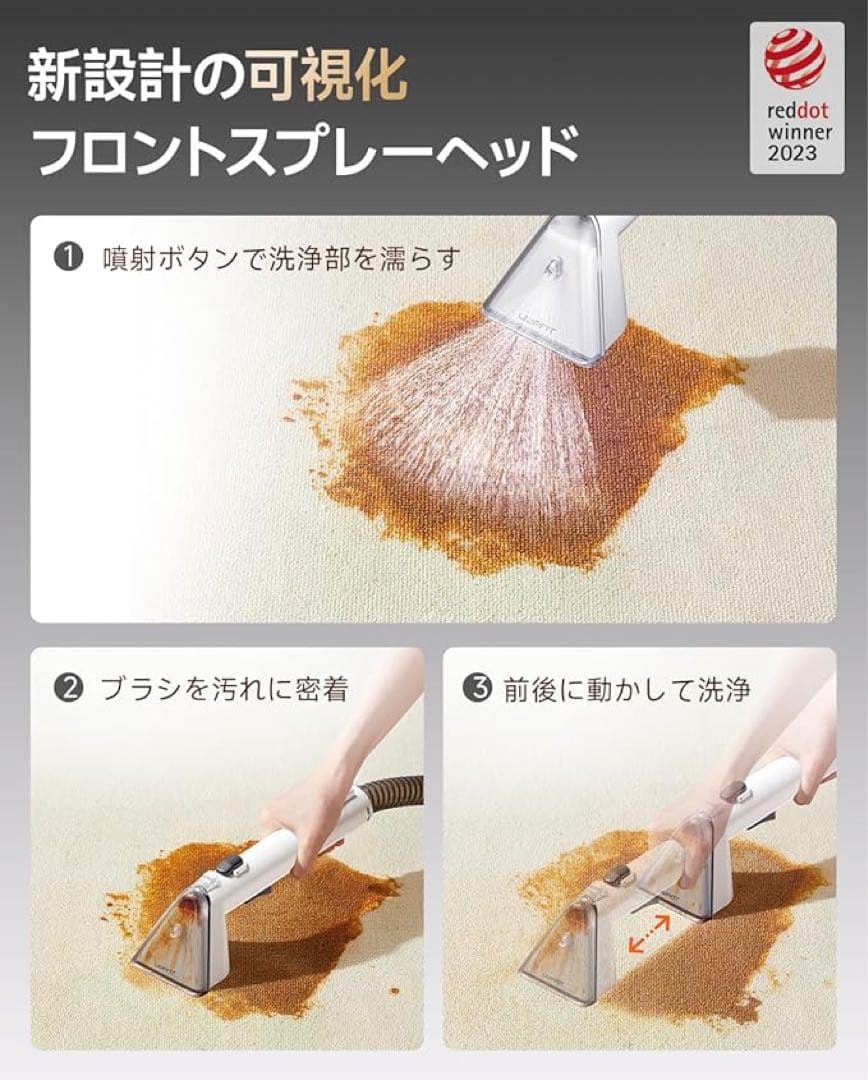 新設計の可視化
フロントスプレーヘッド

reddot
winner
2023

❶ 噴射ボタンで洗浄部を濡らす

❷ ブラシを汚れに密着

❸ 前後に動かして洗浄