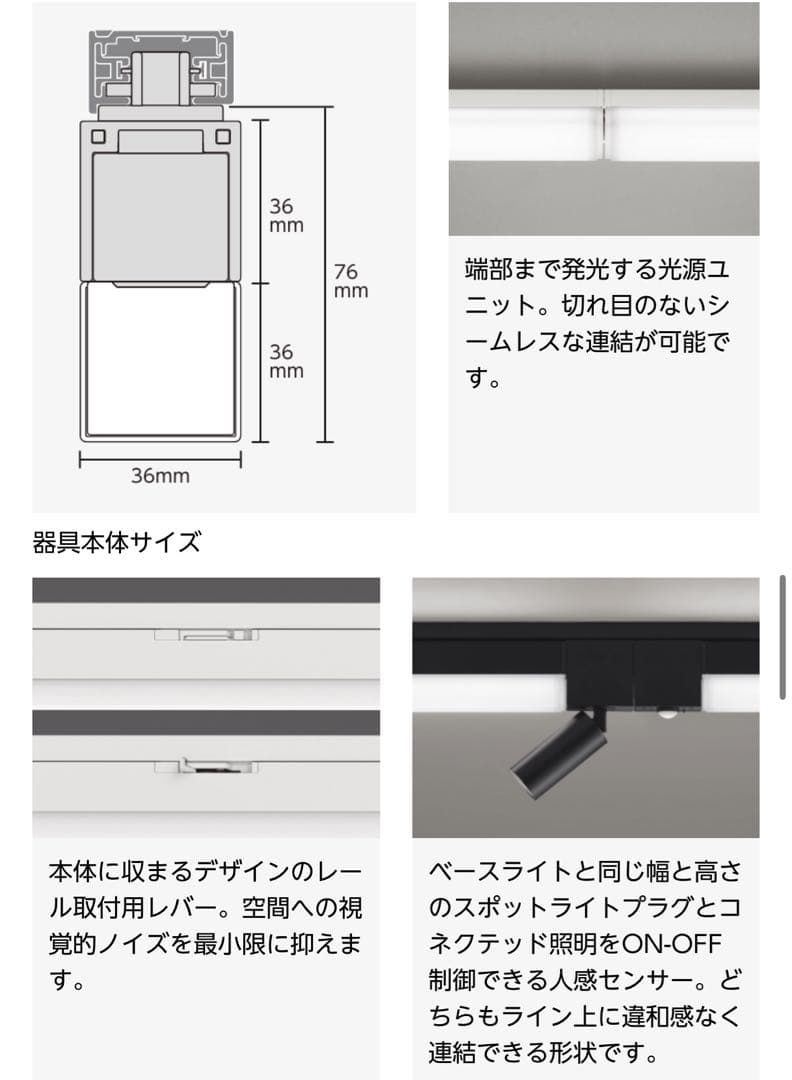 36
mm

76
mm

36
mm

36mm

端部まで発光する光源ユニット。切れ目のないシームレスな連結が可能です。

器具本体サイズ

本体に収まるデザインのレール取付用レバー。空間への視覚的ノイズを最小限に抑えます。

ベースライトと同じ幅と高さのスポットライトプラグとコネクテッド照明をON-OFF制御できる人感センサー。どちらもライン上に違和感なく連結できる形状です。