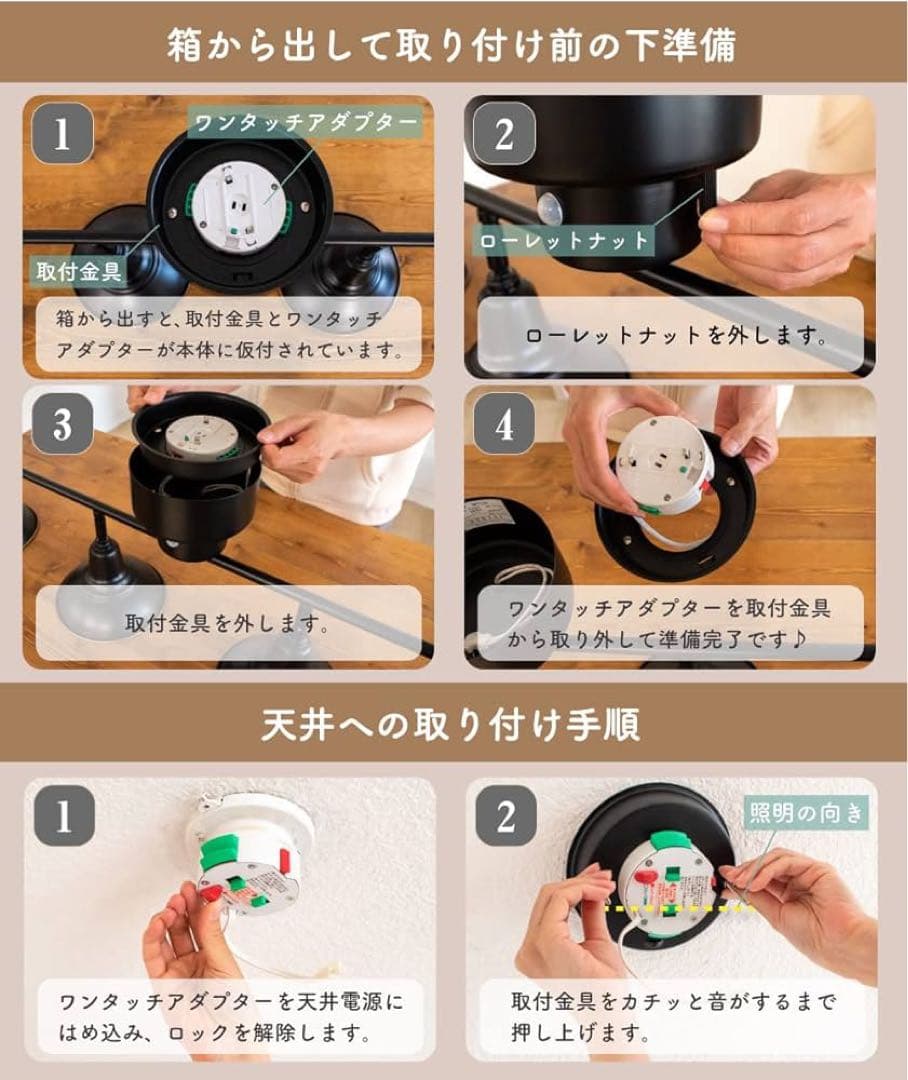 箱から出して取り付け前の下準備

1
ワンタッチアダプター
取付金具
箱から出すと、取付金具とワンタッチアダプターが本体に仮付されています。

2
ローレットナット
ローレットナットを外します。

3
取付金具を外します。

4
ワンタッチアダプターを取付金具から取り外して準備完了です♪

天井への取り付け手順

1
ワンタッチアダプターを天井電源にはめ込み、ロックを解除します。

2
照明の向き
取付金具をカチッと音がするまで押し上げます。