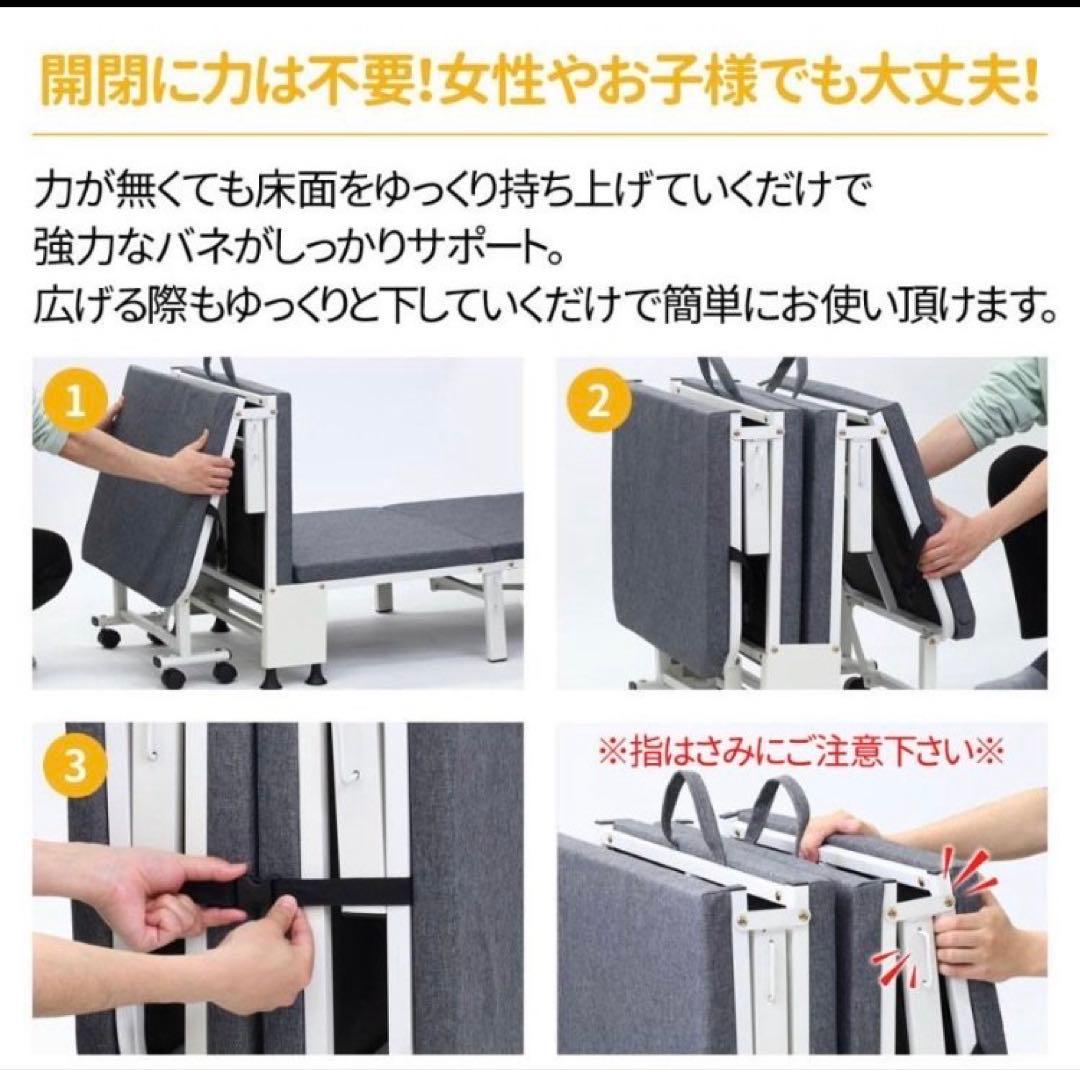 開閉に力は不要!女性やお子様でも大丈夫!

力が無くても床面をゆっくり持ち上げていくだけで強力なバネがしっかりサポート。
広げる際もゆっくりと下していくだけで簡単にお使い頂けます。

1

2

3

※指はさみにご注意下さい※