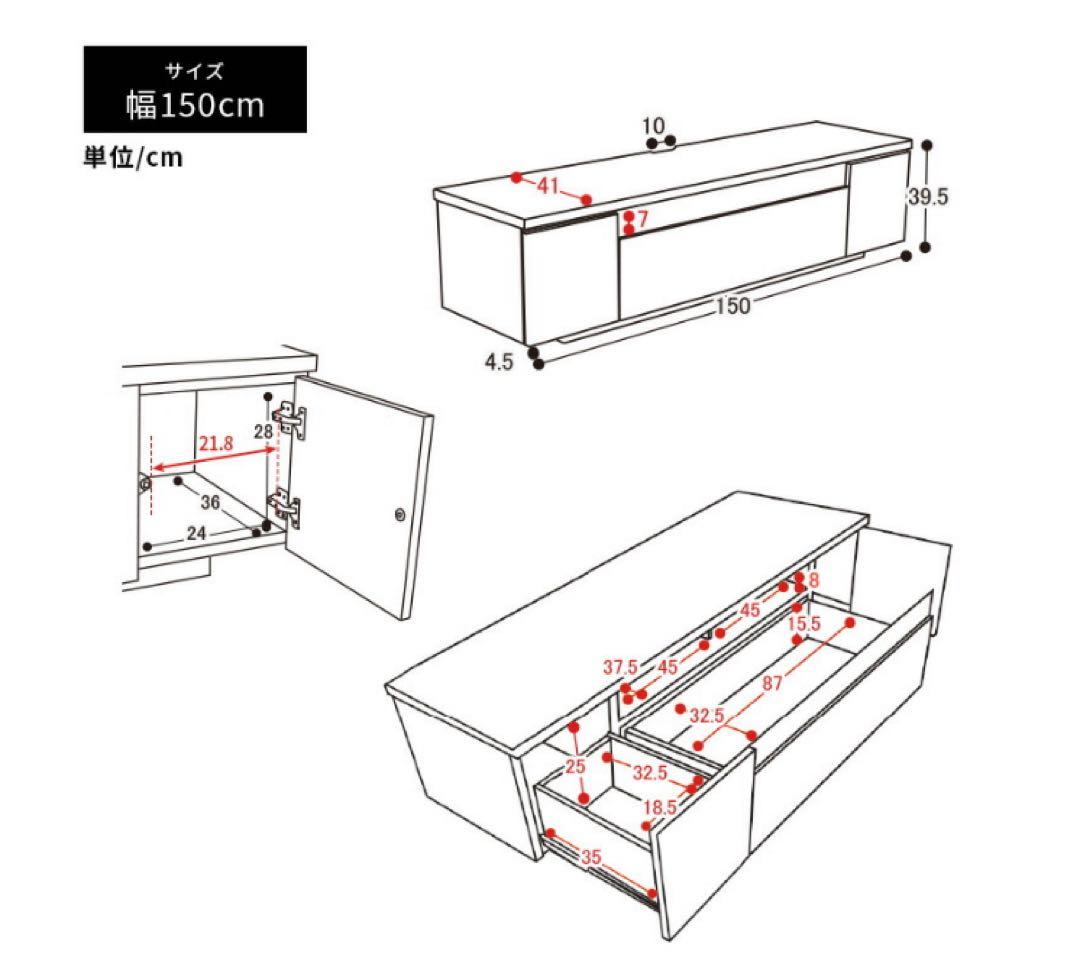 サイズ
幅150cm

単位/cm

10
41
7
39.5
150
4.5

21.8
28
36
24

8
45
15.5
37.5
45
87
32.5
25
32.5
18.5
35