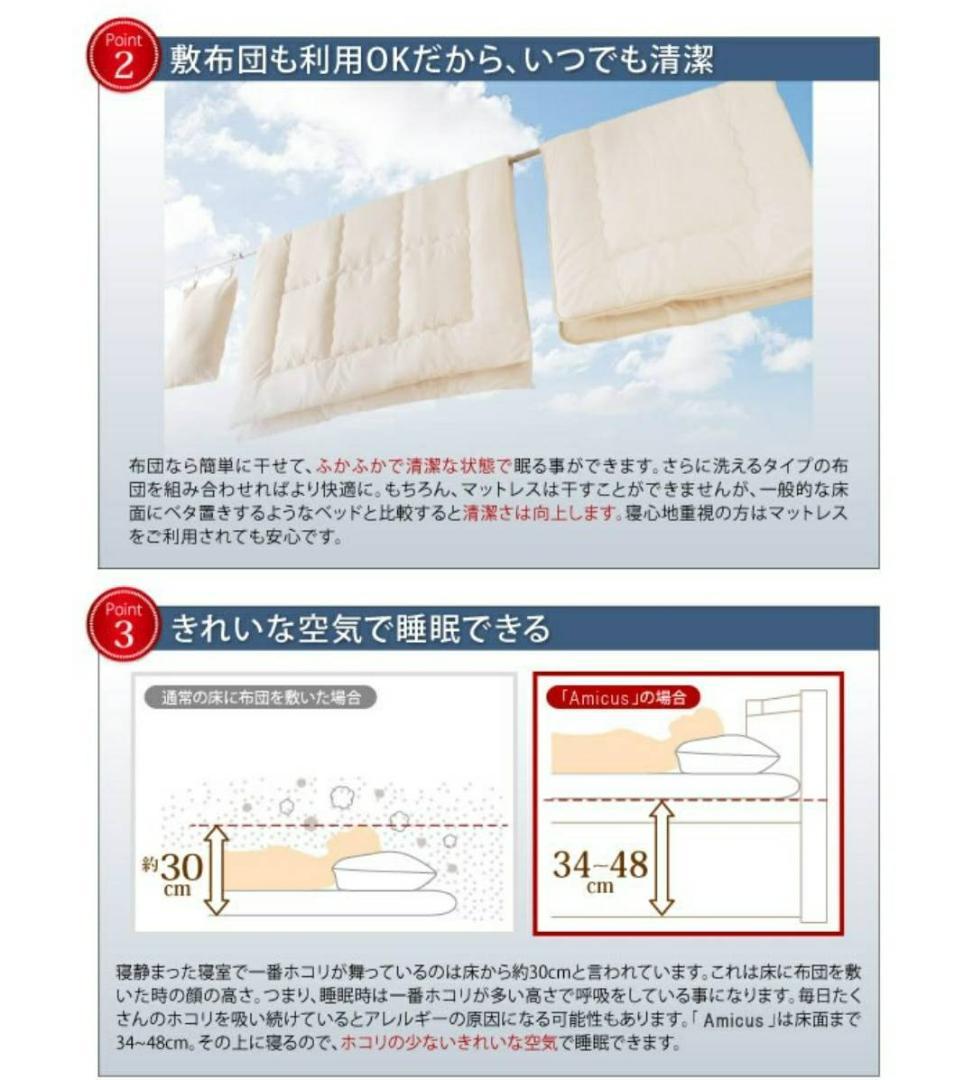 Point
2
敷布団も利用OKだから、いつでも清潔

布団なら簡単に干せて、ふかふかで清潔な状態で眠る事ができます。さらに洗えるタイプの布団を組み合わせればより快適に。もちろん、マットレスは干すことができませんが、一般的な床面にベタ置きするようなベッドと比較すると清潔さは向上します。寝心地重視の方はマットレスをご利用されても安心です。

Point
3
きれいな空気で睡眠できる

通常の床に布団を敷いた場合

約30cm

「Amicus」の場合

34~48cm

寝静まった寝室で一番ホコリが舞っているのは床から約30cmと言われています。これは床に布団を敷いた時の顔の高さ。つまり、睡眠時は一番ホコリが多い高さで呼吸をしている事になります。毎日たくさんのホコリを吸い続けているとアレルギーの原因になる可能性もあります。「Amicus」は床面まで34~48cm。その上に寝るので、ホコリの少ないきれいな空気で睡眠できます。