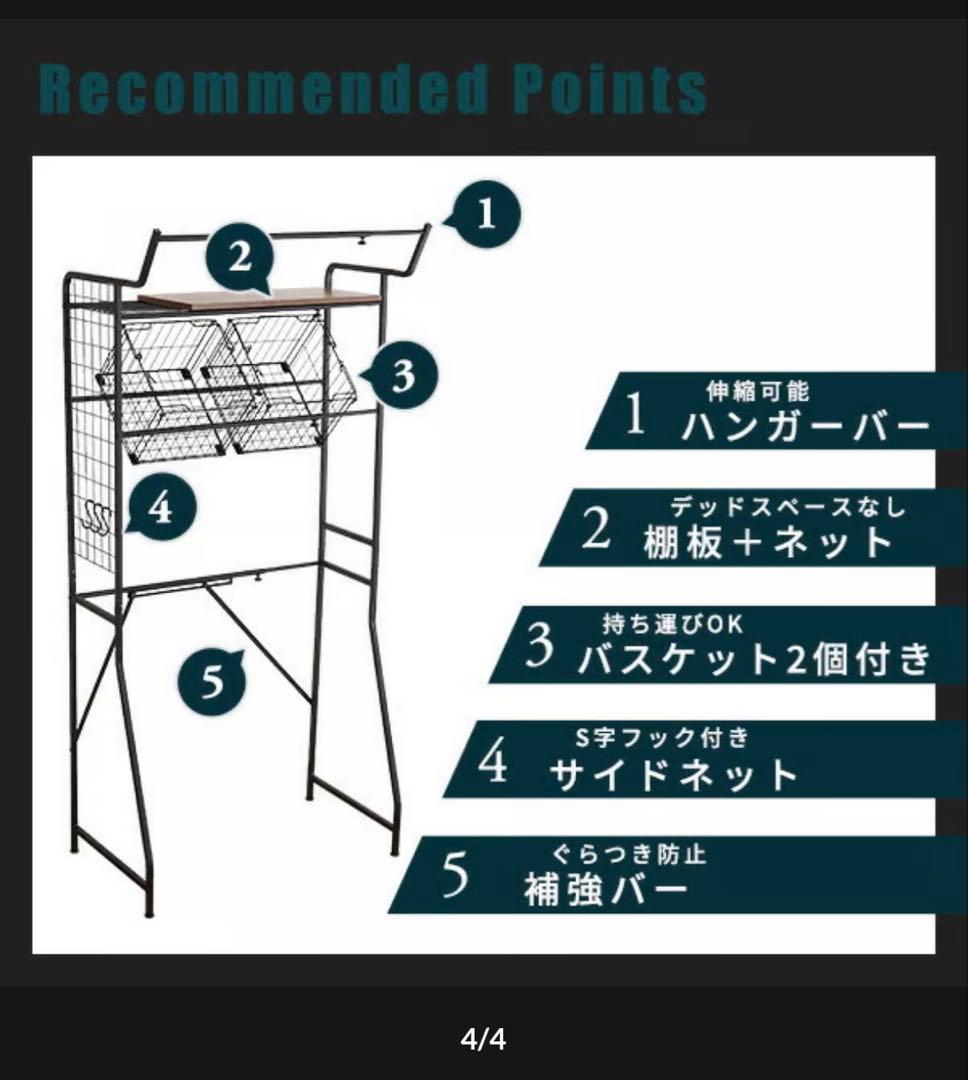 Recommended Points

1

2

3

4

5

1 伸縮可能
ハンガーバー

2 デッドスペースなし
棚板＋ネット

3 持ち運びOK
バスケット2個付き

4 S字フック付き
サイドネット

5 ぐらつき防止
補強バー

4/4