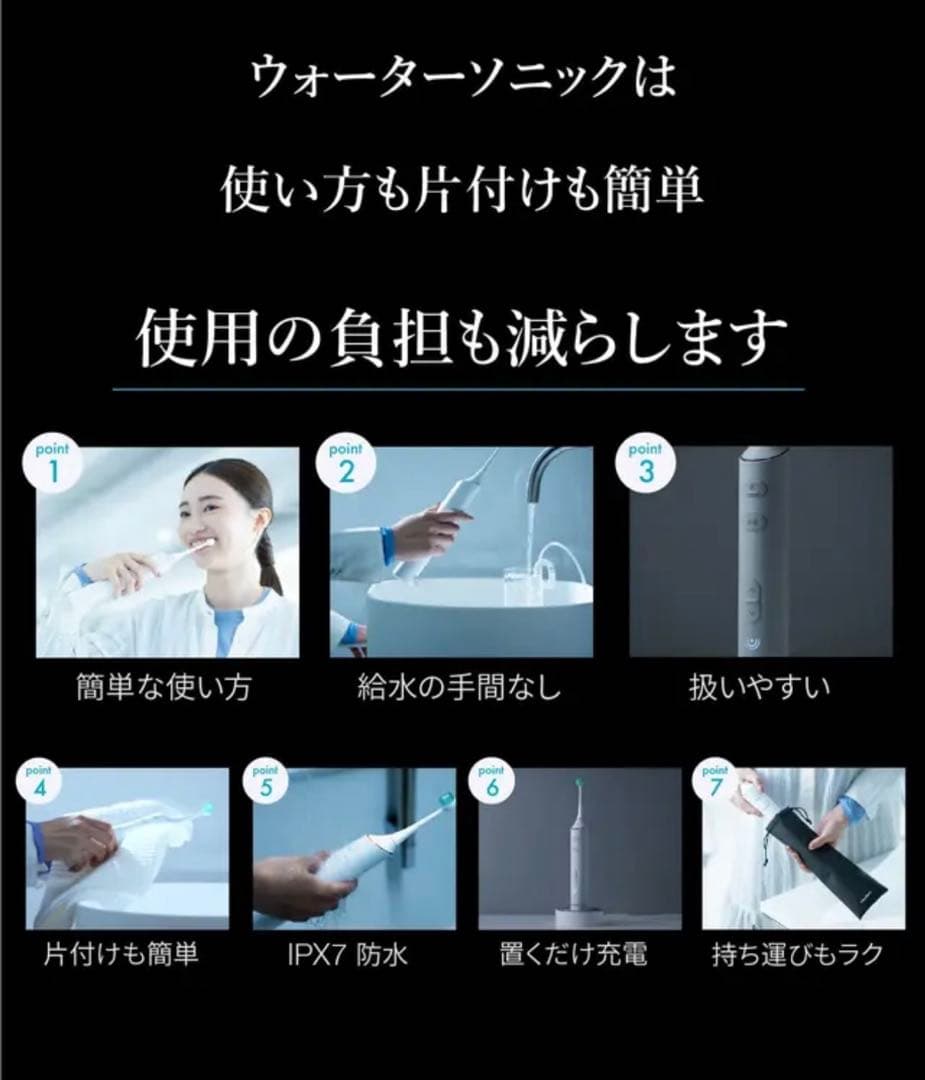 ウォーターソニックは

使い方も片付けも簡単

使用の負担も減らします

point 1
簡単な使い方

point 2
給水の手間なし

point 3
扱いやすい

point 4
片付けも簡単

point 5
IPX7 防水

point 6
置くだけ充電

point 7
持ち運びもラク