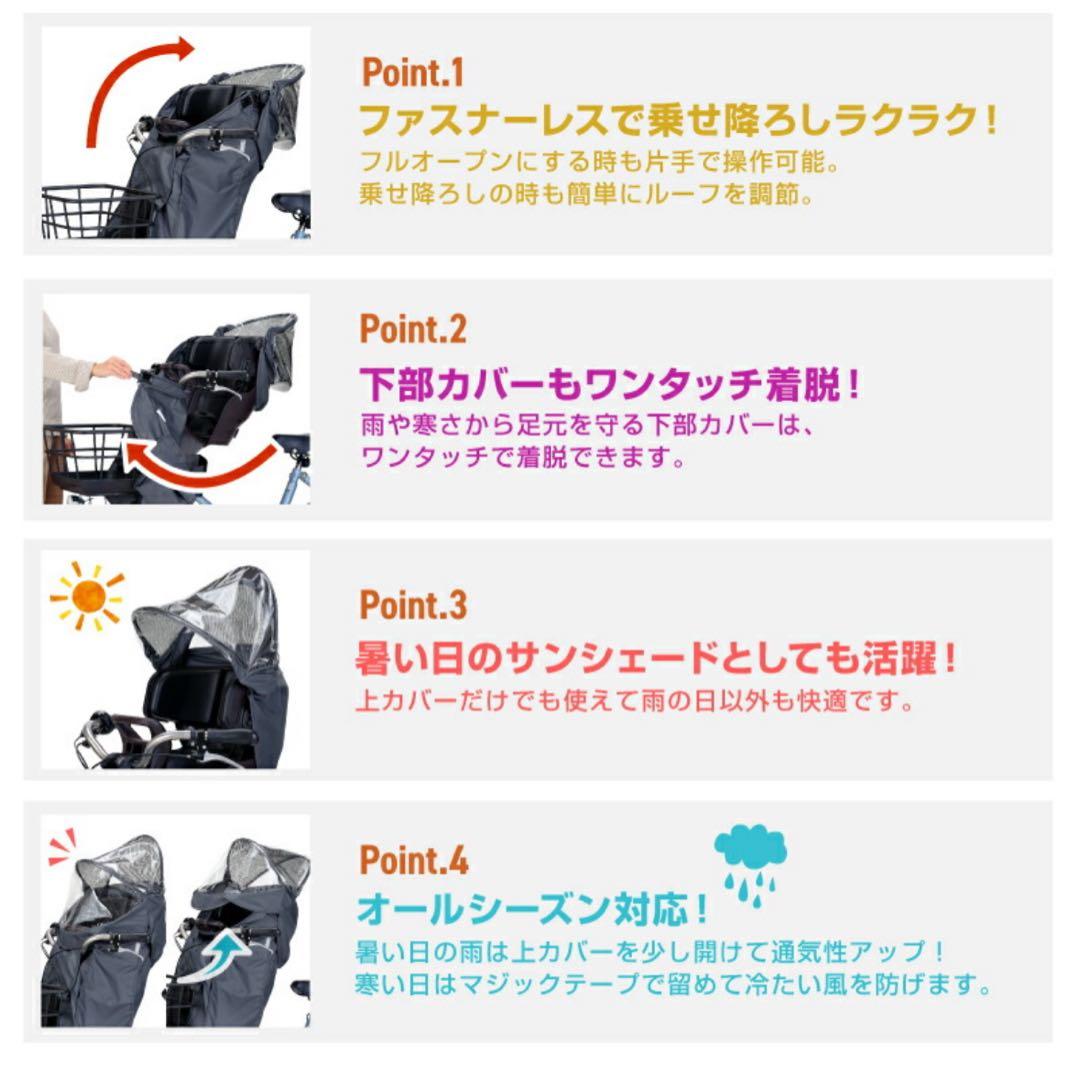 Point.1
ファスナーレスで乗せ降ろしラクラク！
フルオープンにする時も片手で操作可能。
乗せ降ろしの時も簡単にルーフを調節。

Point.2
下部カバーもワンタッチ着脱！
雨や寒さから足元を守る下部カバーは、
ワンタッチで着脱できます。

Point.3
暑い日のサンシェードとしても活躍！
上カバーだけでも使えて雨の日以外も快適です。

Point.4
オールシーズン対応！
暑い日の雨は上カバーを少し開けて通気性アップ！
寒い日はマジックテープで留めて冷たい風を防げます。