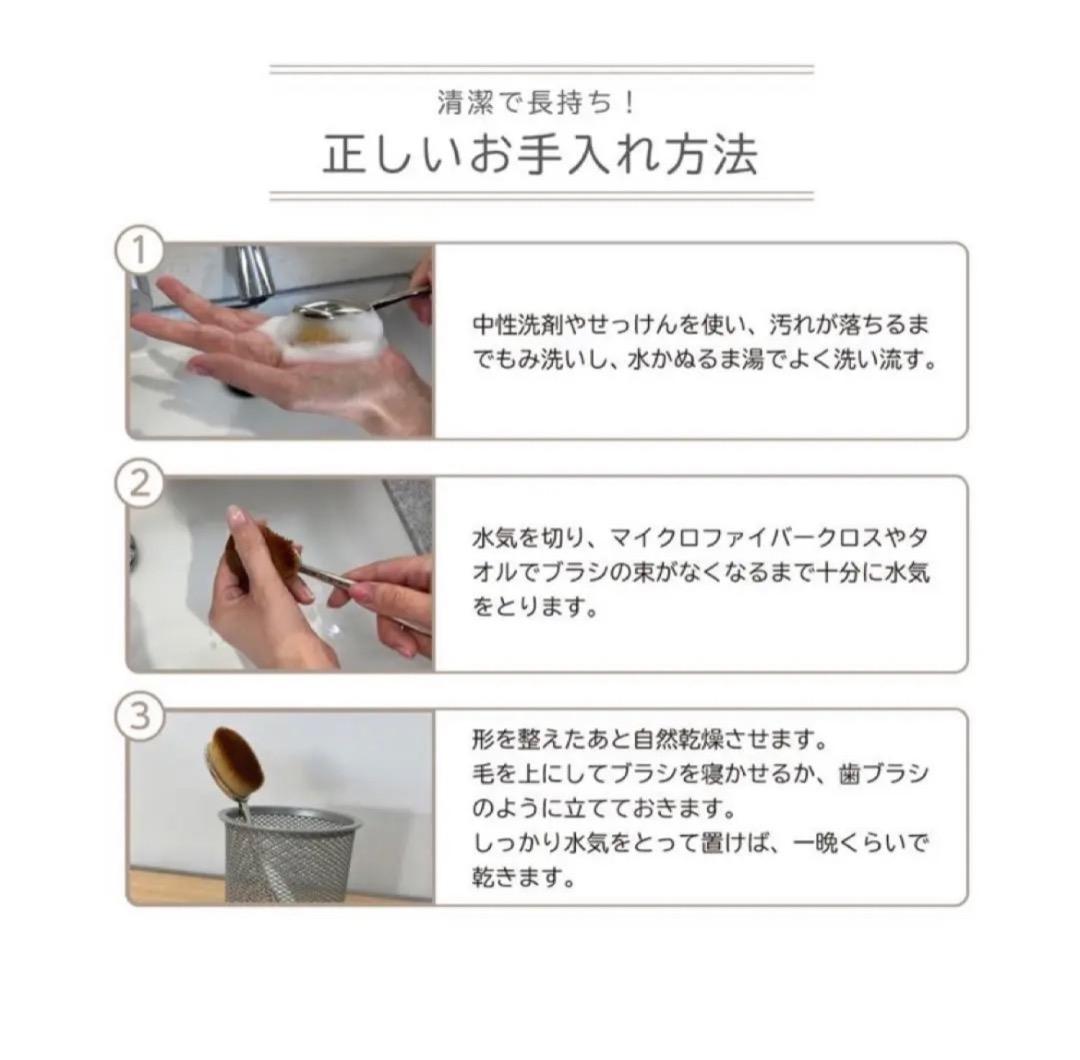 清潔で長持ち！
正しいお手入れ方法

1
中性洗剤やせっけんを使い、汚れが落ちるまでもみ洗いし、水かぬるま湯でよく洗い流す。

2
水気を切り、マイクロファイバークロスやタオルでブラシの束がなくなるまで十分に水気をとります。

3
形を整えたあと自然乾燥させます。
毛を上にしてブラシを寝かせるか、歯ブラシのように立てておきます。
しっかり水気をとって置けば、一晩くらいで乾きます。