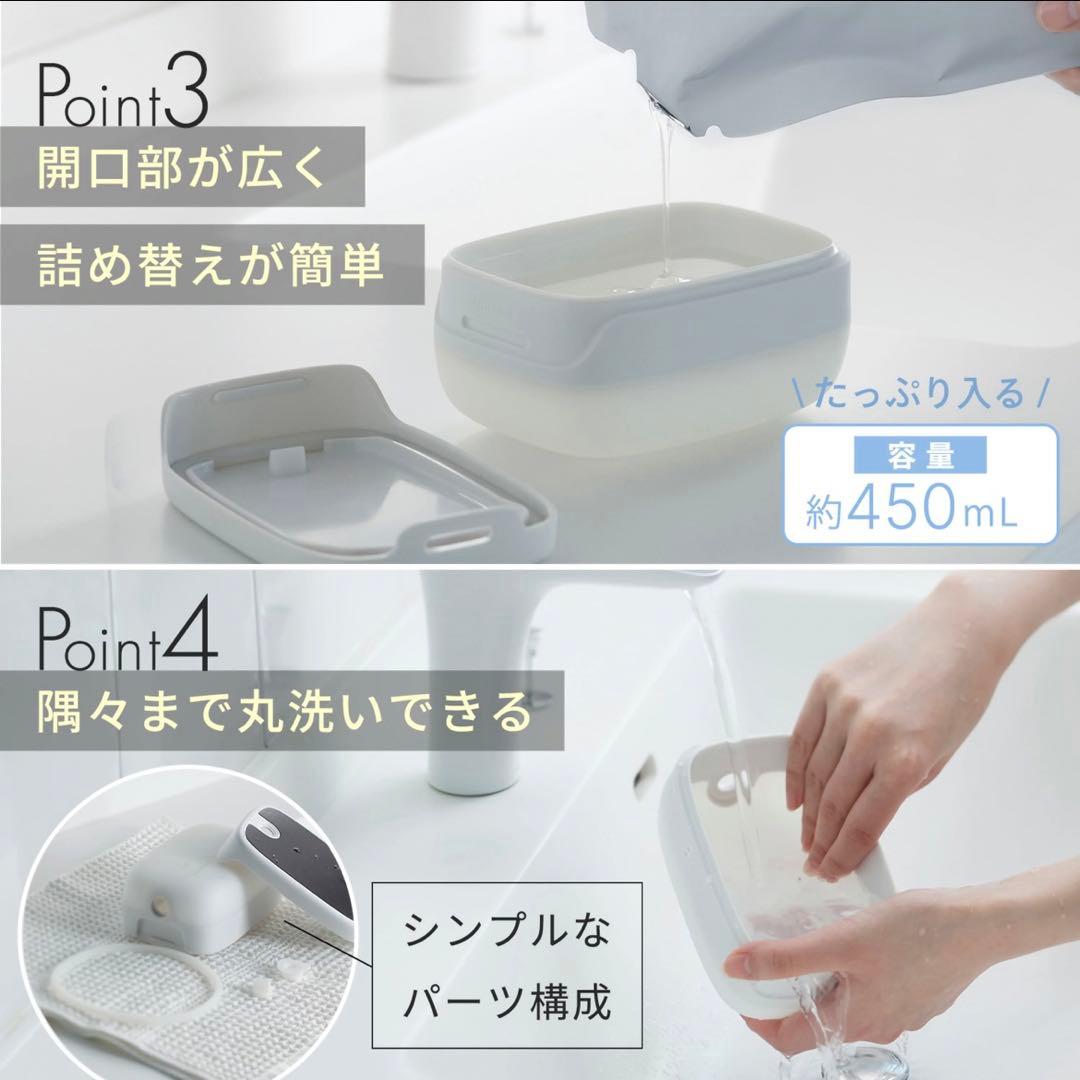 Point3

開口部が広く

詰め替えが簡単

\たっぷり入る/

容量

約450mL

Point4

隅々まで丸洗いできる

シンプルな パーツ構成