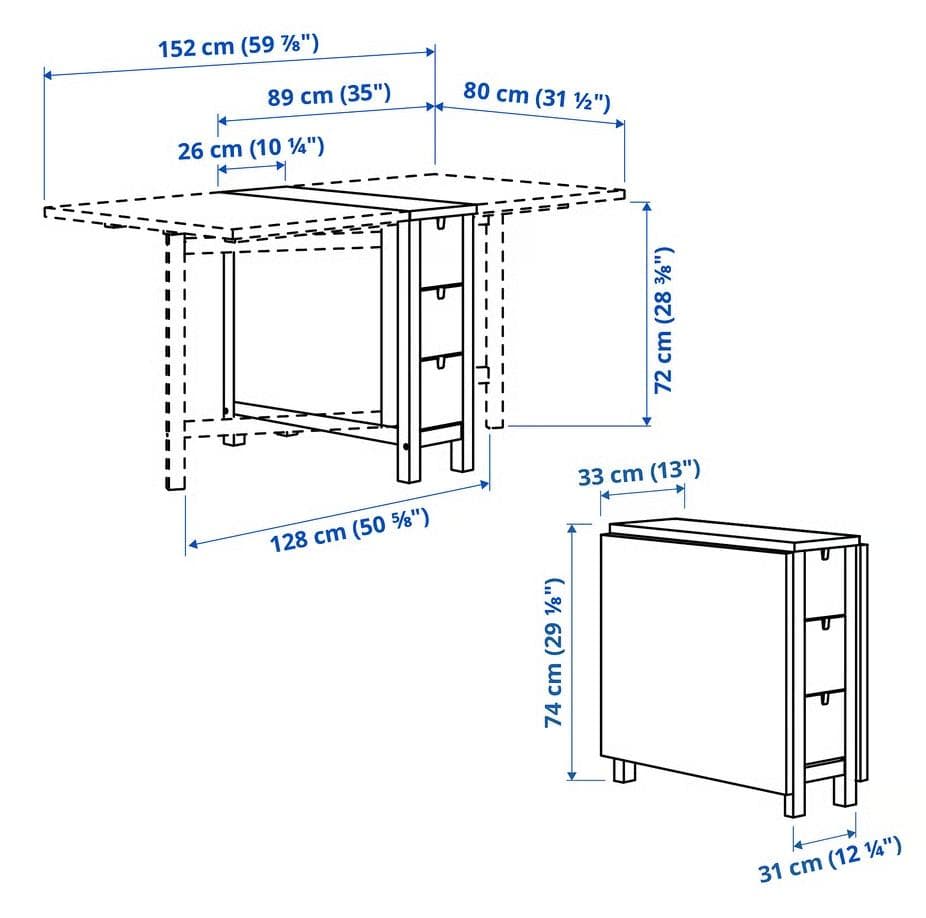 152 cm (59 ⅞")

89 cm (35")

80 cm (31 ½")

26 cm (10 ¼")

72 cm (28 ⅜")

128 cm (50 ⅝")

33 cm (13")

74 cm (29 ⅛")

31 cm (12 ¼")