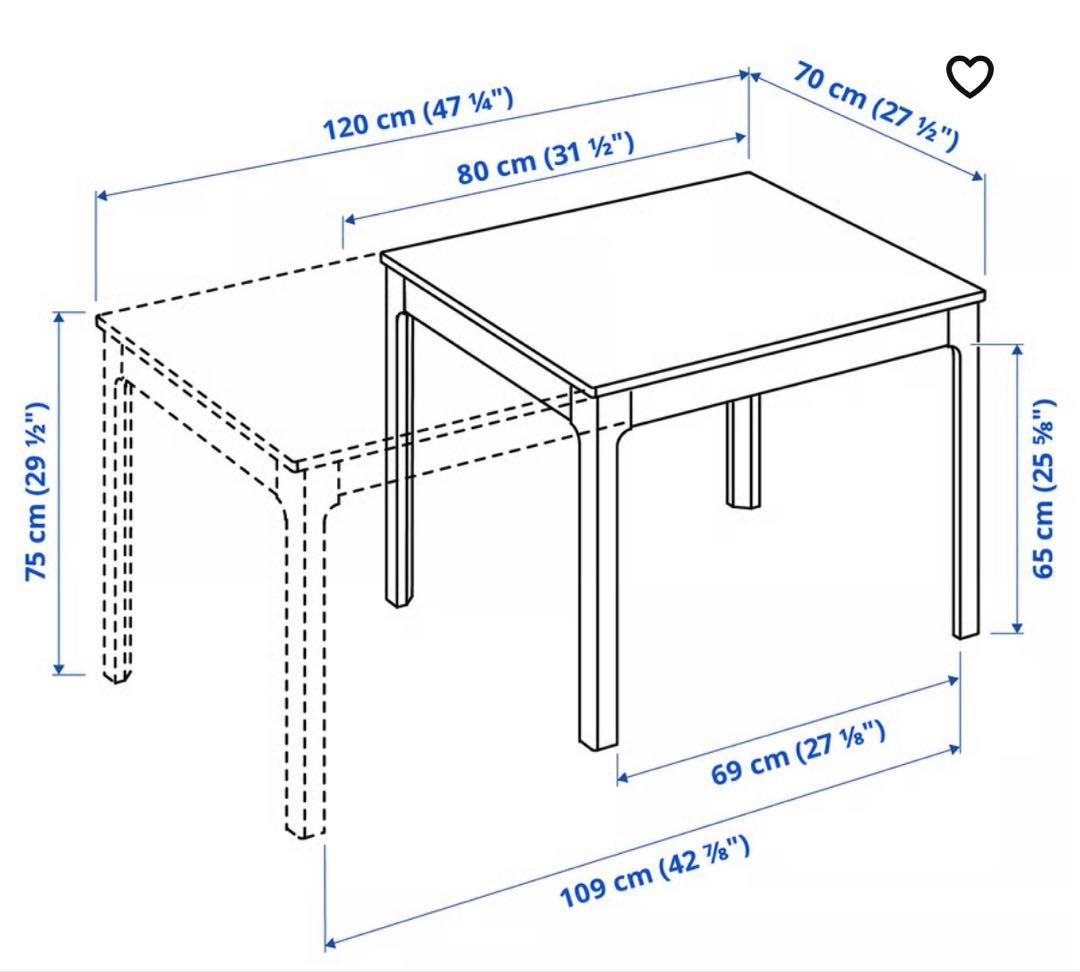 120 cm (47 ¼")

70 cm (27 ½")

80 cm (31 ½")

75 cm (29 ½")

65 cm (25 ⅝")

69 cm (27 ⅛")

109 cm (42 ⅞")