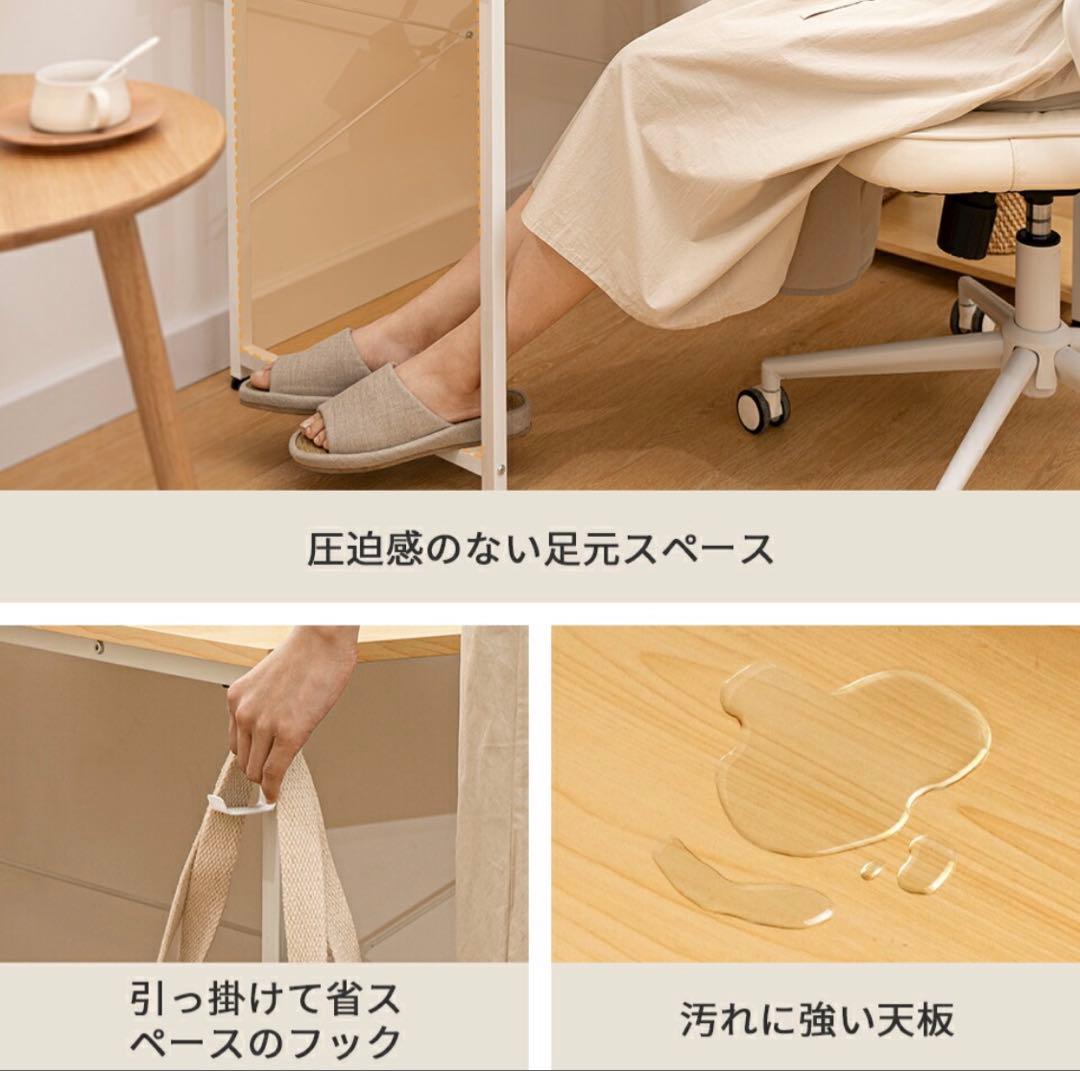 圧迫感のない足元スペース

引っ掛けて省スペースのフック

汚れに強い天板