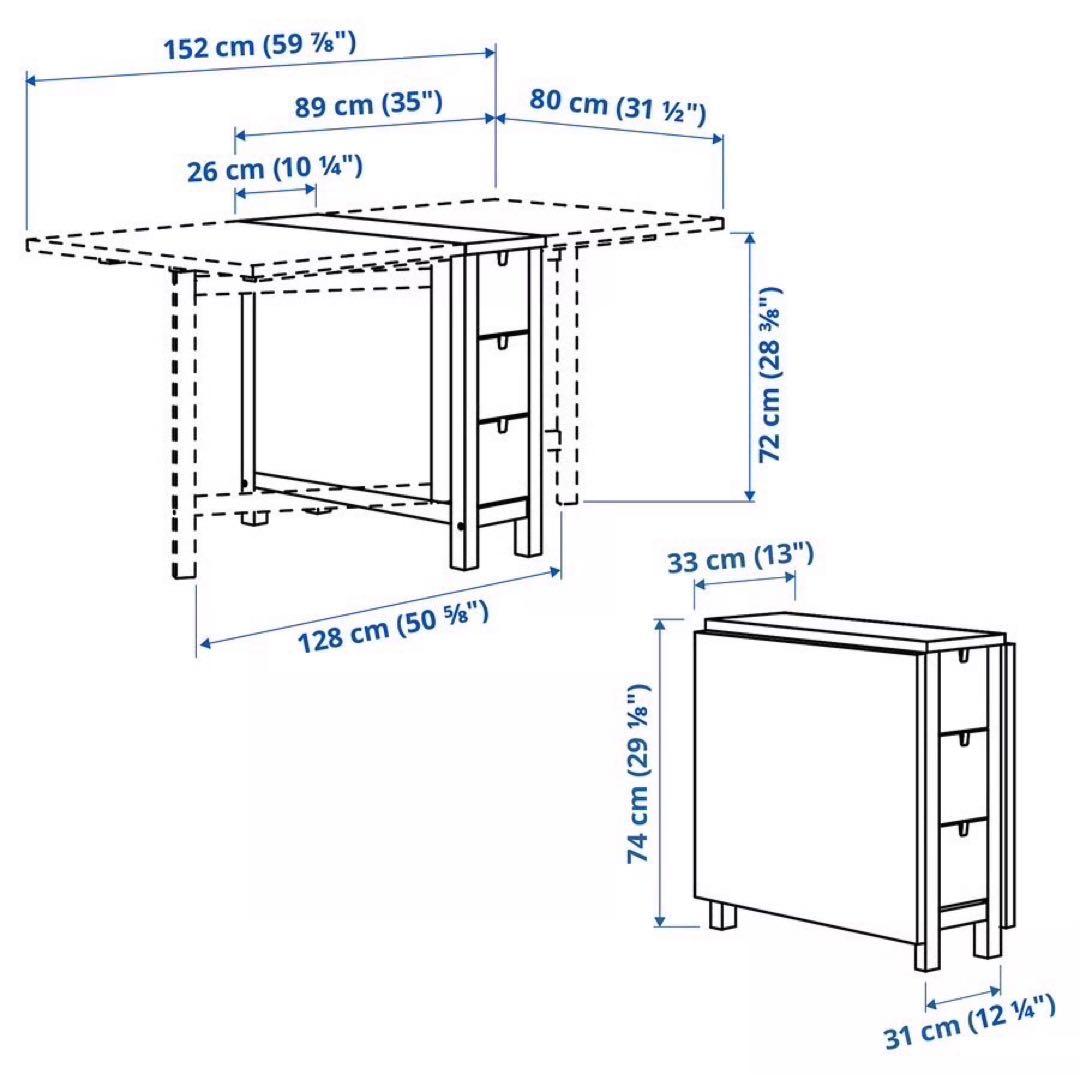 152 cm (59 ⅞")
89 cm (35")
80 cm (31 ½")
26 cm (10 ¼")
72 cm (28 ⅜")
128 cm (50 ⅝")
33 cm (13")
74 cm (29 ⅛")
31 cm (12 ¼")