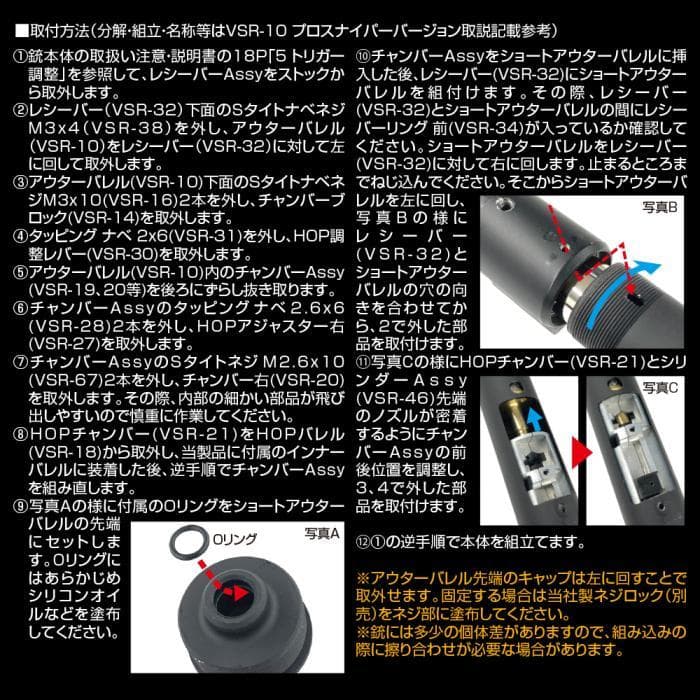 ■取付方法（分解・組立・名称等はVSR-10 プロスナイパーバージョン取説記載参考）

①銃本体の取扱い注意・説明書の18P「5 トリガー調整」を参照して、レシーバーAssyをストックから取外します。
②レシーバー（VSR-32）下面のSタイトナベネジM3x4（VSR-38）を外し、アウターバレル（VSR-10）をレシーバー（VSR-32）に対して左に回して取外します。
③アウターバレル（VSR-10）下面のSタイトナベネジM3x10（VSR-16）2本を外し、チャンバーブロック（VSR-14）を取外します。
④タッピング ナベ 2x6（VSR-31）を外し、HOP調整レバー（VSR-30）を取外します。
⑤アウターバレル（VSR-10）内のチャンバーAssy（VSR-19、20等）を後ろにずらし抜き取ります。
⑥チャンバーAssyのタッピング ナベ 2.6x6（VSR-28）2本を外し、HOPアジャスター右（VSR-27）を取外します。
⑦チャンバーAssyのSタイトネジ M2.6x10（VSR-67）2本を外し、チャンバー右（VSR-20）を取外します。その際、内部の細かい部品が飛び出しやすいので慎重に作業してください。
⑧HOPチャンバー（VSR-21）をHOPバレル（VSR-18）から取外し、当製品に付属のインナーバレルに装着した後、逆手順でチャンバーAssyを組み直します。
⑨写真Aの様に付属のOリングをショートアウターバレルの先端にセットします。Oリングにはあらかじめシリコンオイルなどを塗布してください。

Oリング
写真A

⑩チャンバーAssyをショートアウターバレルに挿入した後、レシーバー（VSR-32）にショートアウターバレルを組付けます。その際、レシーバー（VSR-32）とショートアウターバレルの間にレシーバーリング 前（VSR-34）が入っているか確認してください。ショートアウターバレルをレシーバー（VSR-32）に対して右に回します。止まるところまでねじ込んでください。そこからショートアウターバレルを左に回し、写真Bの様にレシーバー（VSR-32）とショートアウターバレルの穴の向きを合わせてから、2で外した部品を取付けます。

写真B

⑪写真Cの様にHOPチャンバー（VSR-21）とシリンダーAssy（VSR-46）先端のノズルが密着するようにチャンバーAssyの前後位置を調整し、3、4で外した部品を取付けます。

写真C

⑫①の逆手順で本体を組立てます。

※アウターバレル先端のキャップは左に回すことで取外せます。固定する場合は当社製ネジロック（別売）をネジ部に塗布してください。
※銃には多少の個体差がありますので、組み込みの際に擦り合わせが必要な場合があります。