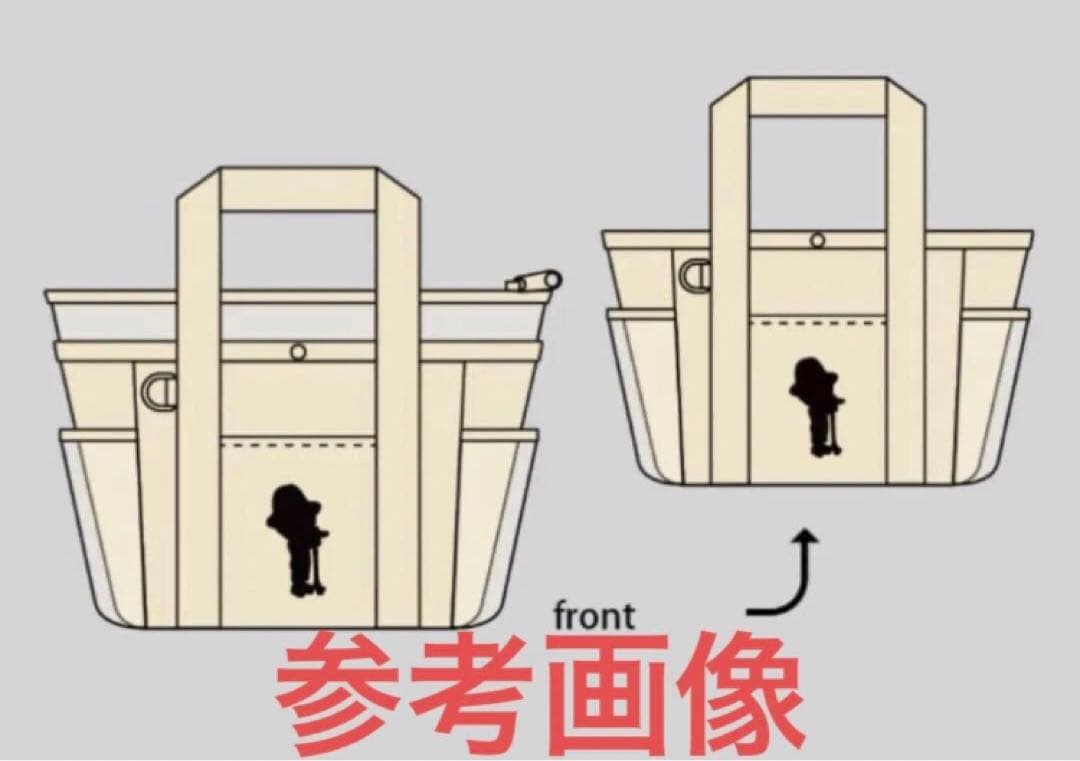 front

参考画像