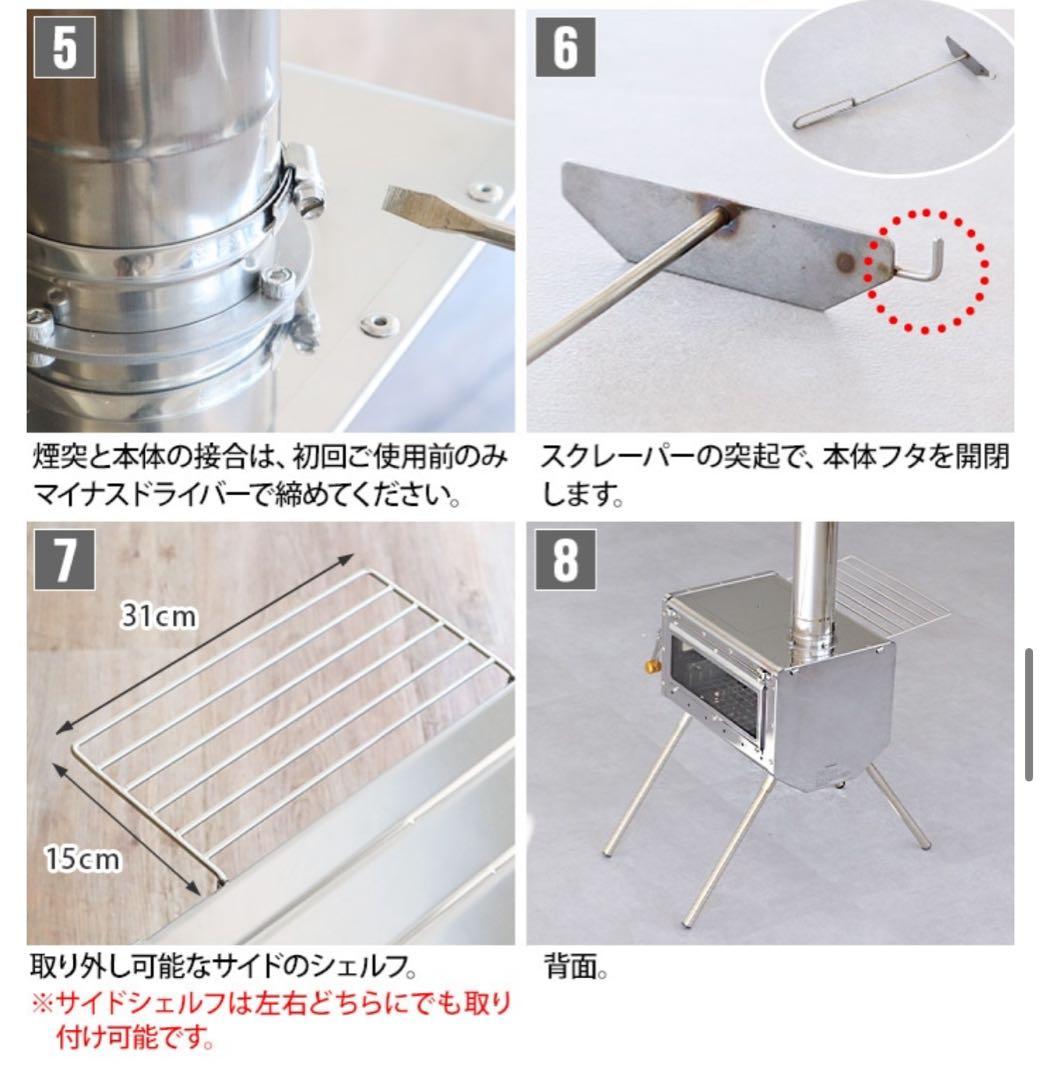 5

煙突と本体の接合は、初回ご使用前のみマイナスドライバーで締めてください。

6

スクレーパーの突起で、本体フタを開閉します。

7

31cm

15cm

取り外し可能なサイドのシェルフ。
※サイドシェルフは左右どちらにでも取り付け可能です。

8

背面。