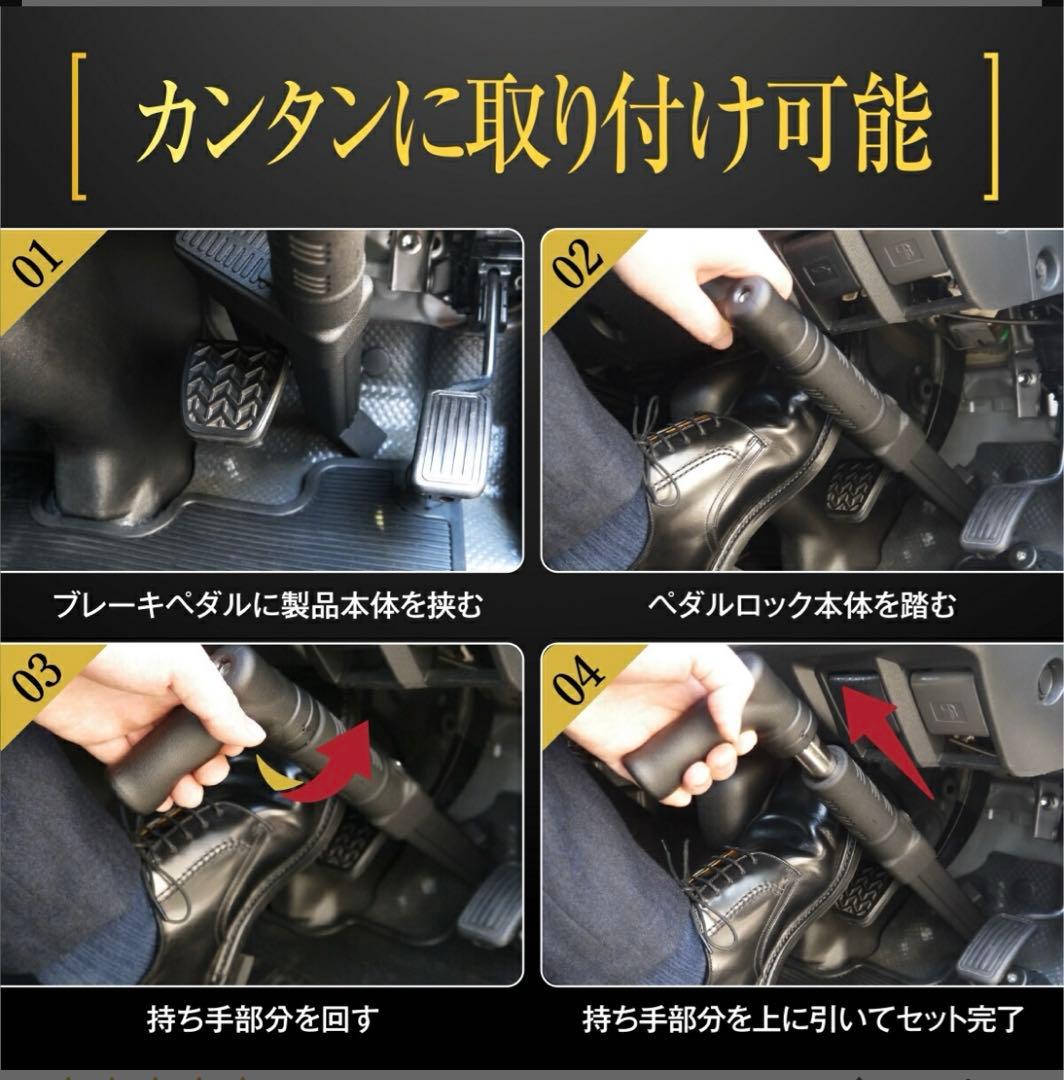 [ カンタンに取り付け可能 ]

01

ブレーキペダルに製品本体を挟む

02

ペダルロック本体を踏む

03

持ち手部分を回す

04

持ち手部分を上に引いてセット完了