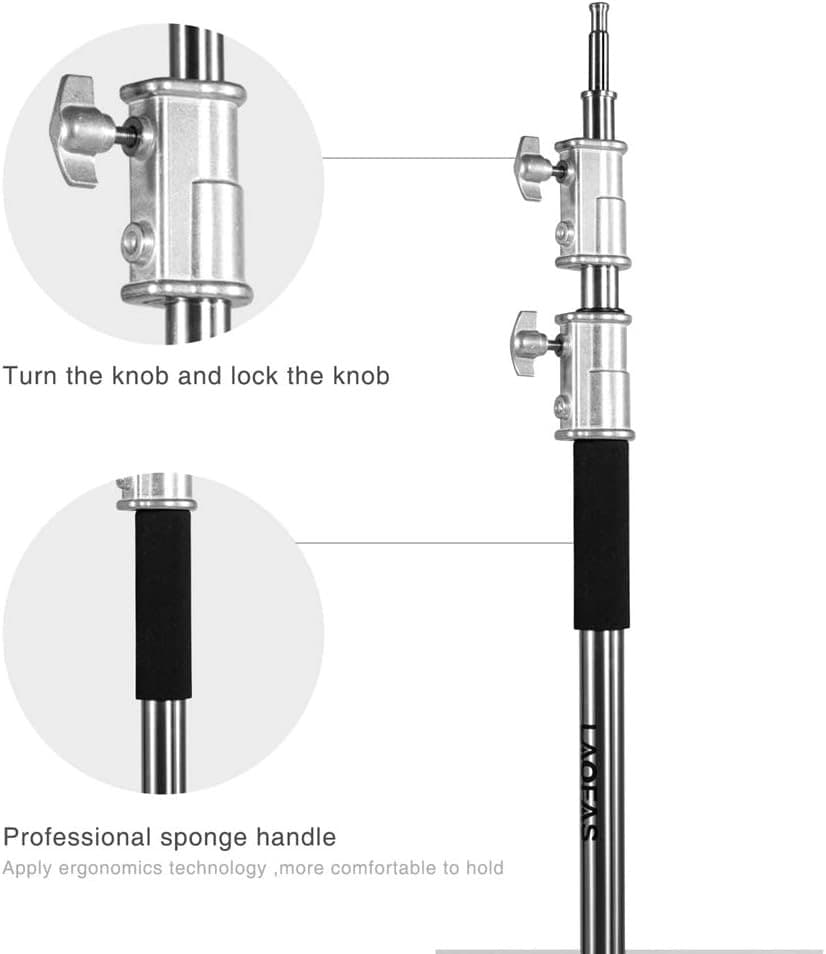 Turn the knob and lock the knob

Professional sponge handle
Apply ergonomics technology ,more comfortable to hold

LAOFAS