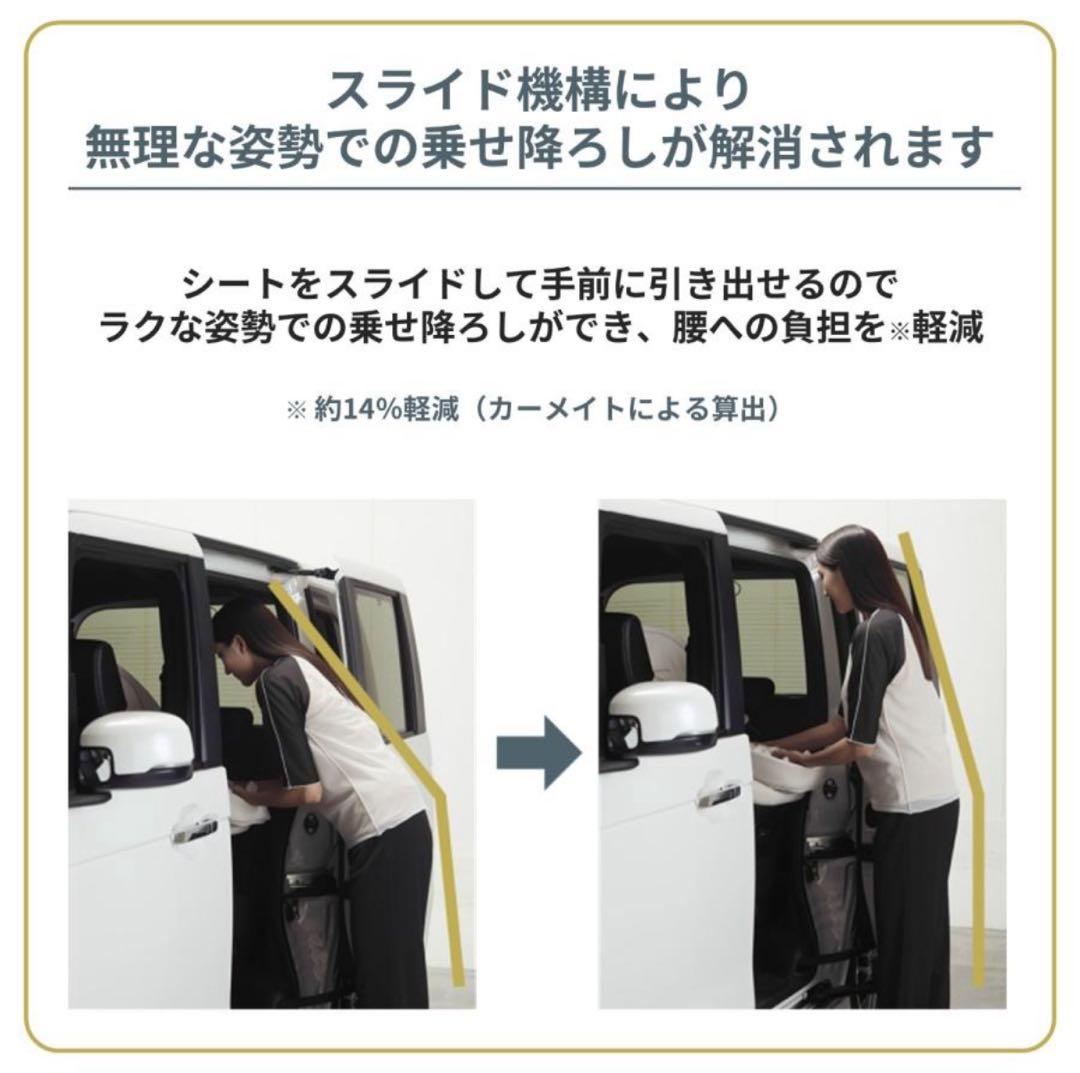 スライド機構により
無理な姿勢での乗せ降ろしが解消されます

シートをスライドして手前に引き出せるので
ラクな姿勢での乗せ降ろしができ、腰への負担を※軽減

※ 約14%軽減（カーメイトによる算出）