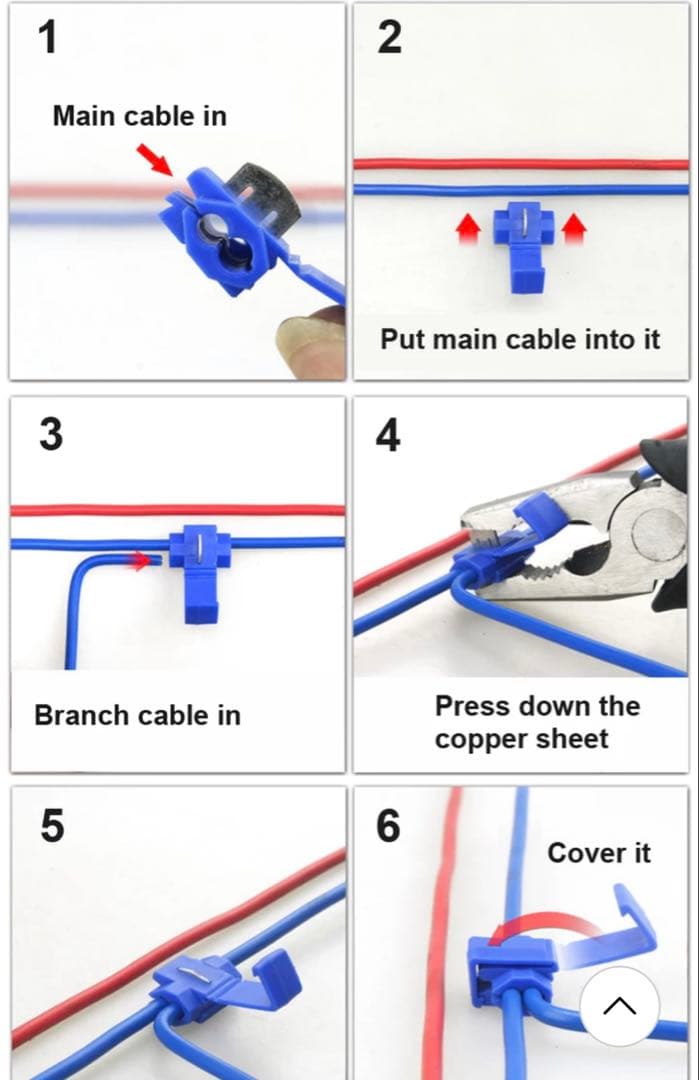 1

Main cable in

2

Put main cable into it

3

Branch cable in

4

Press down the copper sheet

5

6

Cover it