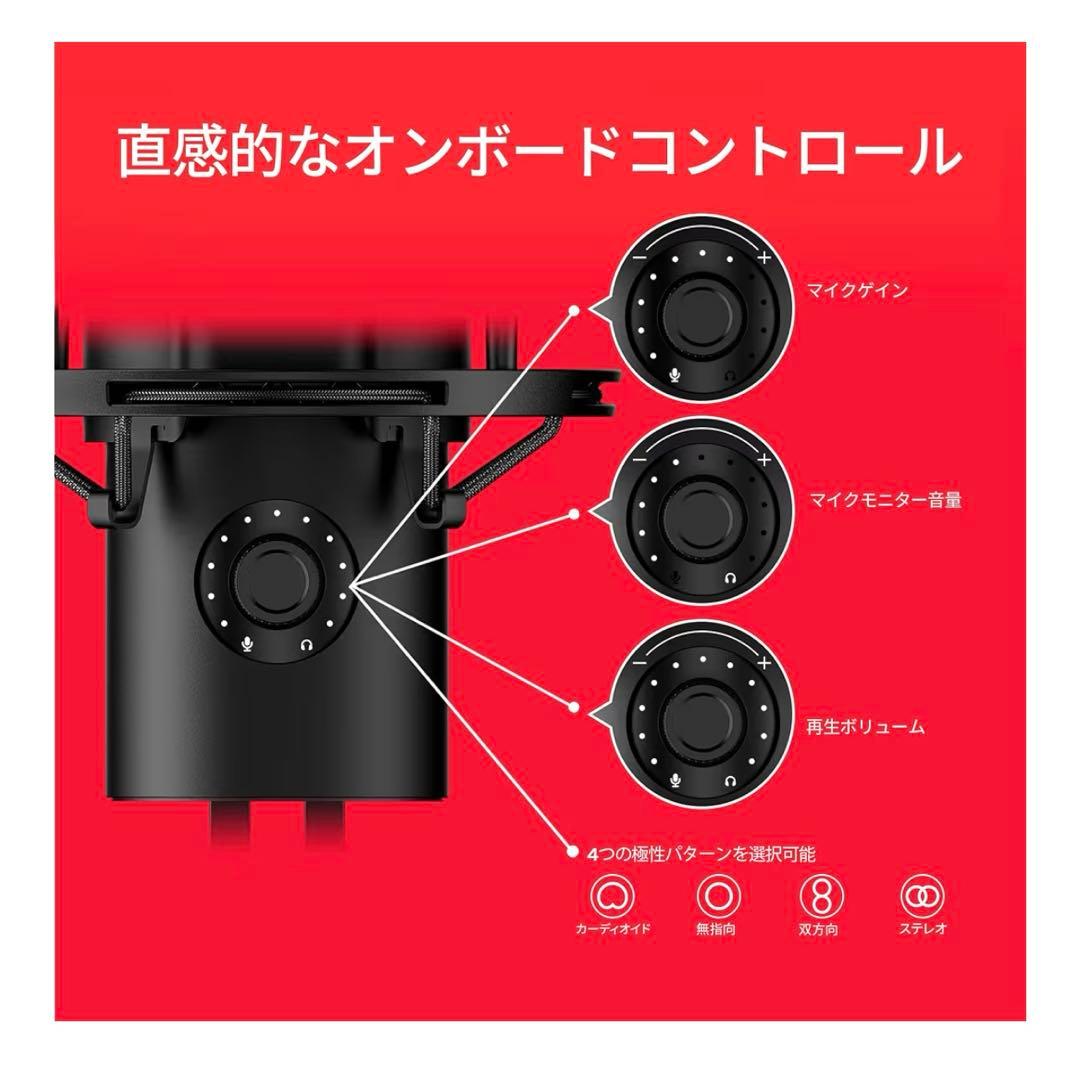 直感的なオンボードコントロール

−
+
マイクゲイン

−
+
マイクモニター音量

−
+
再生ボリューム

4つの極性パターンを選択可能

カーディオイド
無指向
双方向
ステレオ