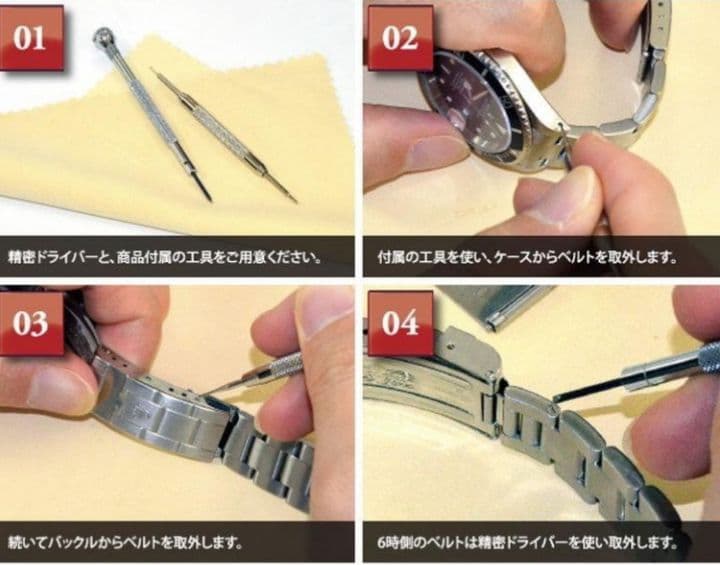 01

精密ドライバーと、商品付属の工具をご用意ください。

02

付属の工具を使い、ケースからベルトを取外します。

03

続いてバックルからベルトを取外します。

04

6時側のベルトは精密ドライバーを使い取外します。