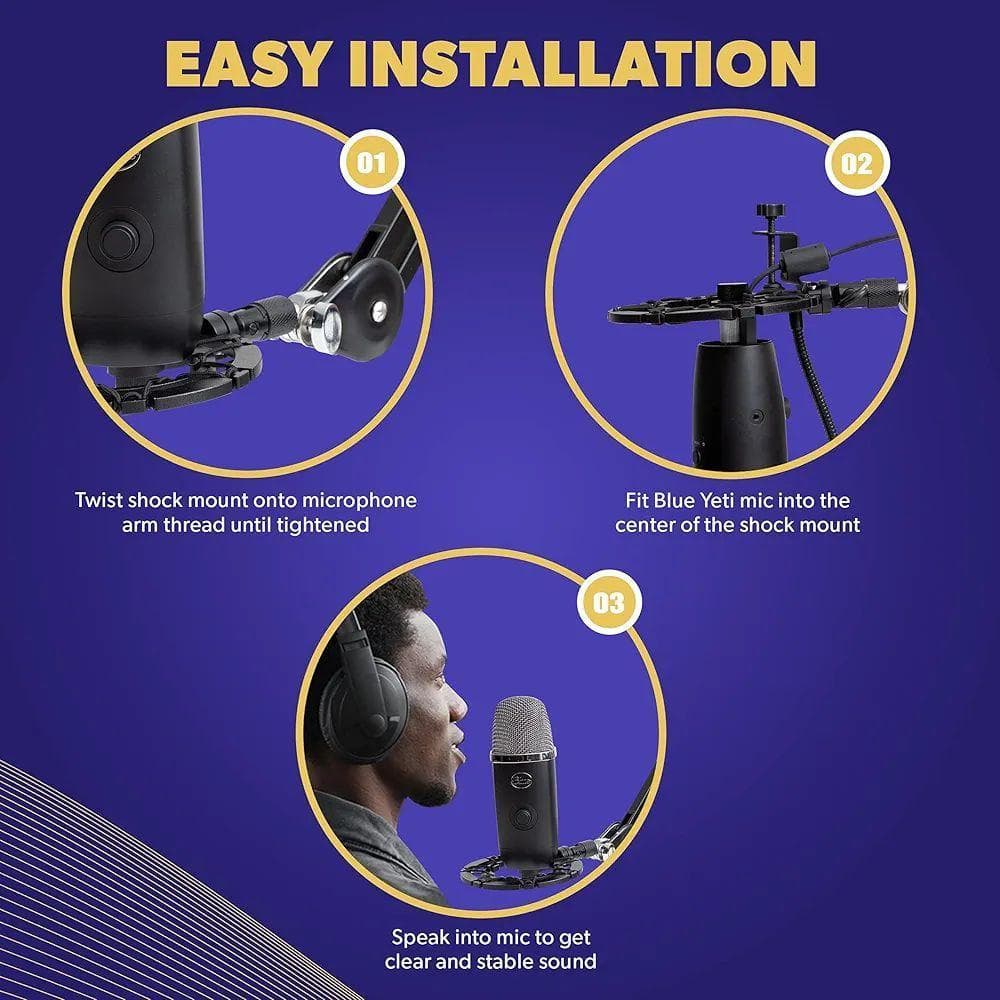 EASY INSTALLATION

01

Twist shock mount onto microphone arm thread until tightened

02

Fit Blue Yeti mic into the center of the shock mount

03

Speak into mic to get clear and stable sound