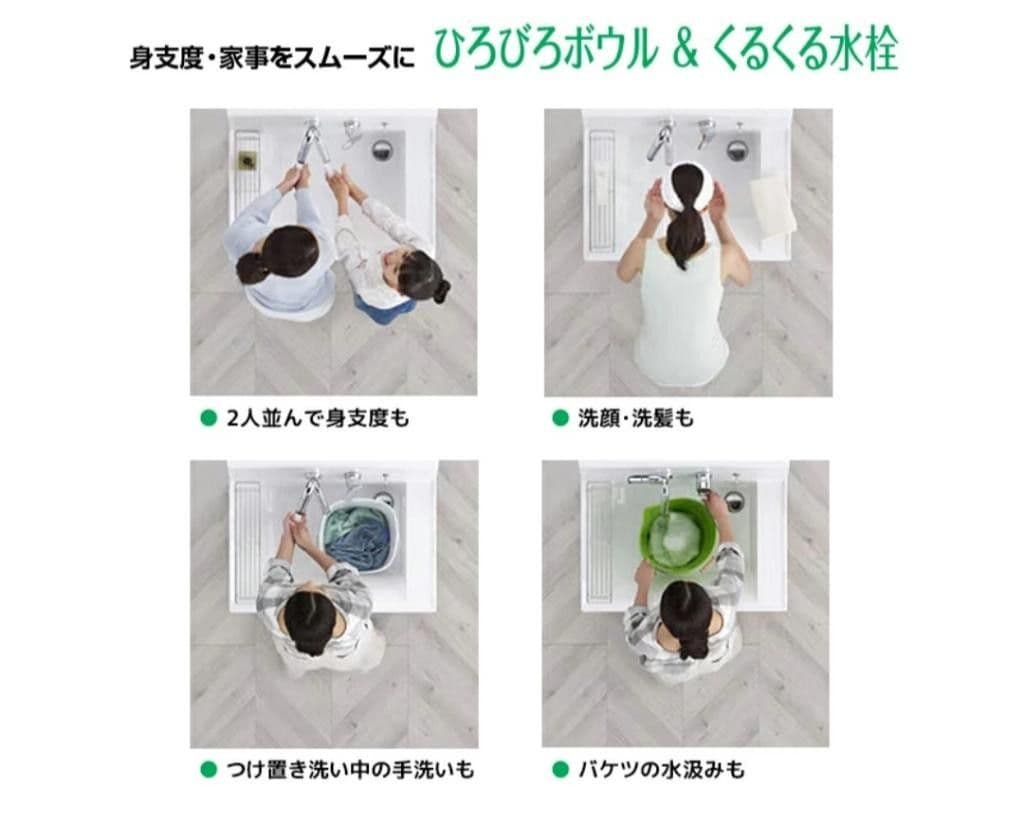 身支度・家事をスムーズに　ひろびろボウル & くるくる水栓

● 2人並んで身支度も

● 洗顔・洗髪も

● つけ置き洗い中の手洗いも

● バケツの水汲みも