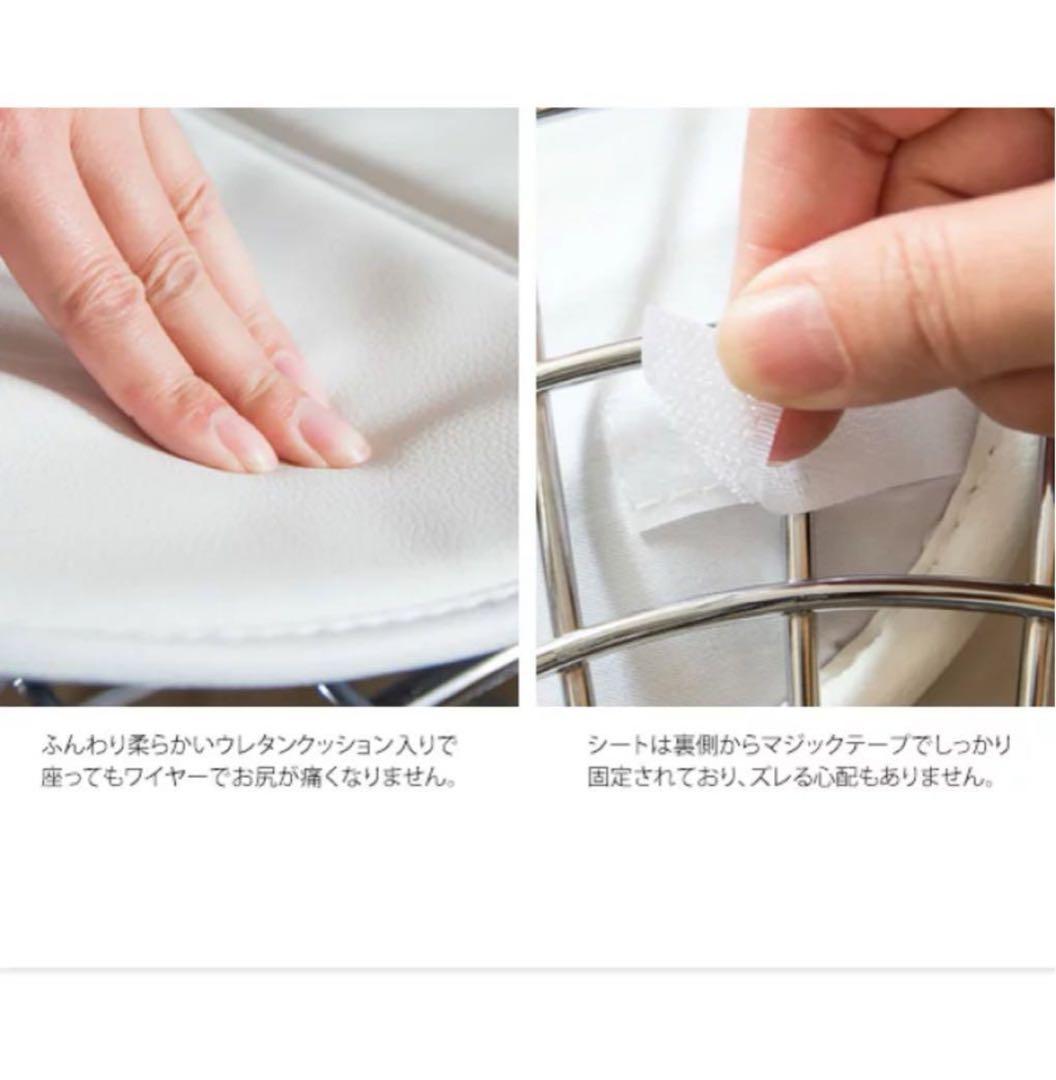 ふんわり柔らかいウレタンクッション入りで座ってもワイヤーでお尻が痛くなりません。

シートは裏側からマジックテープでしっかり固定されており、ズレる心配もありません。