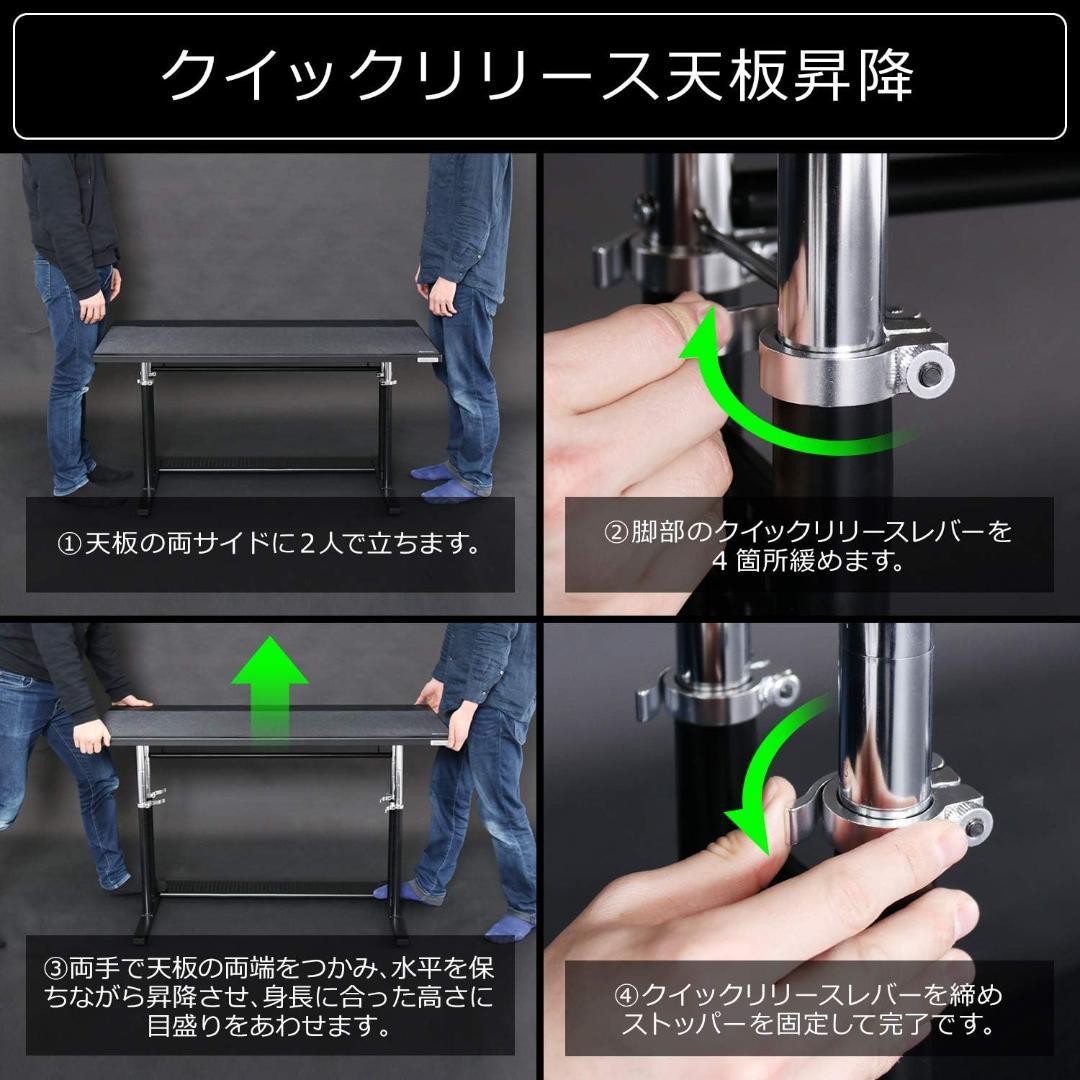 クイックリリース天板昇降

①天板の両サイドに2人で立ちます。

②脚部のクイックリリースレバーを4箇所緩めます。

③両手で天板の両端をつかみ、水平を保ちながら昇降させ、身長に合った高さに目盛りをあわせます。

④クイックリリースレバーを締めストッパーを固定して完了です。