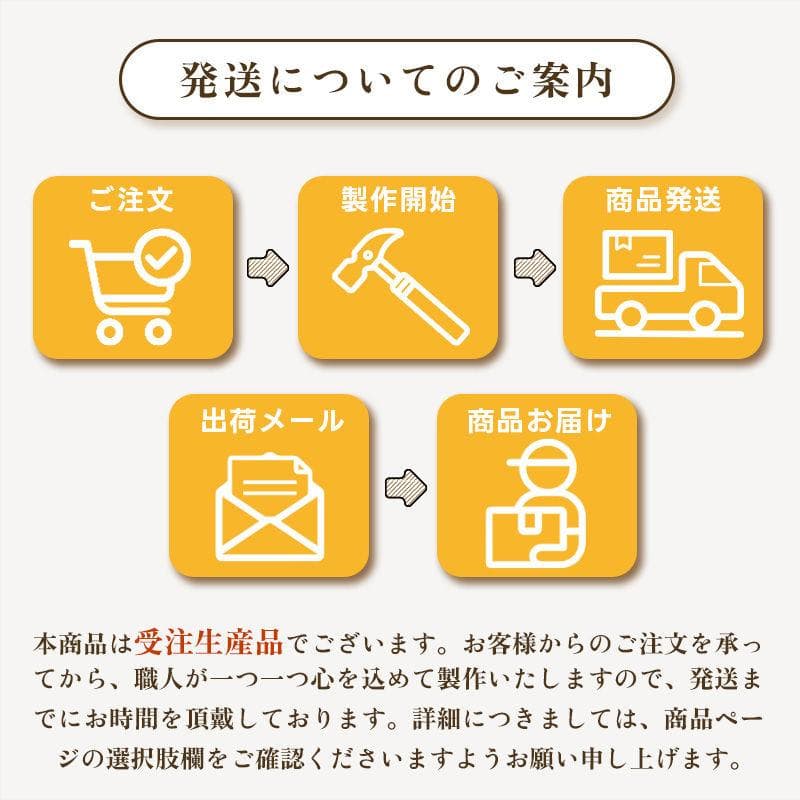 発送についてのご案内

ご注文

製作開始

商品発送

出荷メール

商品お届け

本商品は受注生産品でございます。お客様からのご注文を承ってから、職人が一つ一つ心を込めて製作いたしますので、発送までにお時間を頂戴しております。詳細につきましては、商品ページの選択肢欄をご確認くださいますようお願い申し上げます。