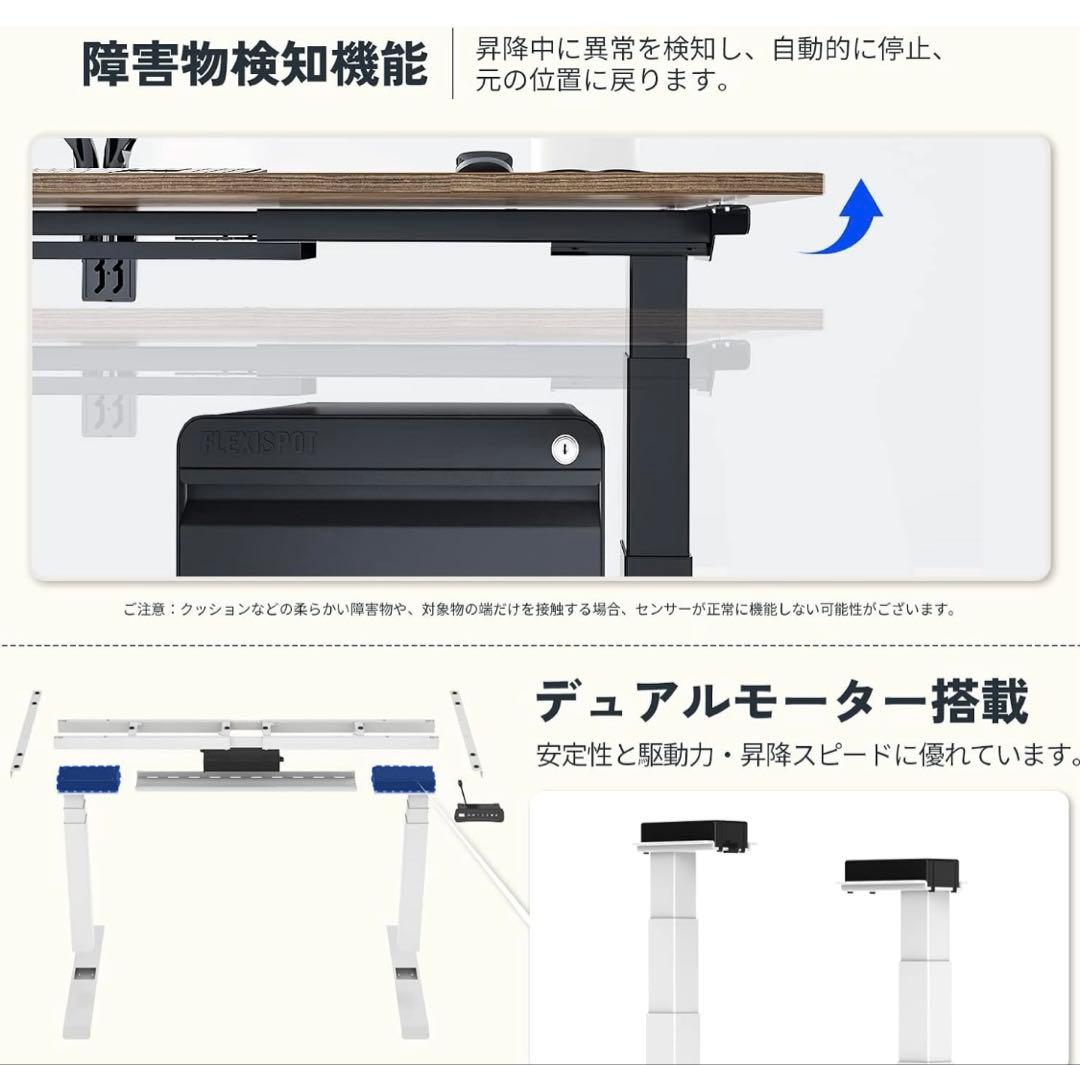 障害物検知機能

昇降中に異常を検知し、自動的に停止、元の位置に戻ります。

FLEXISPOT

ご注意：クッションなどの柔らかい障害物や、対象物の端だけを接触する場合、センサーが正常に機能しない可能性がございます。

デュアルモーター搭載

安定性と駆動力・昇降スピードに優れています。