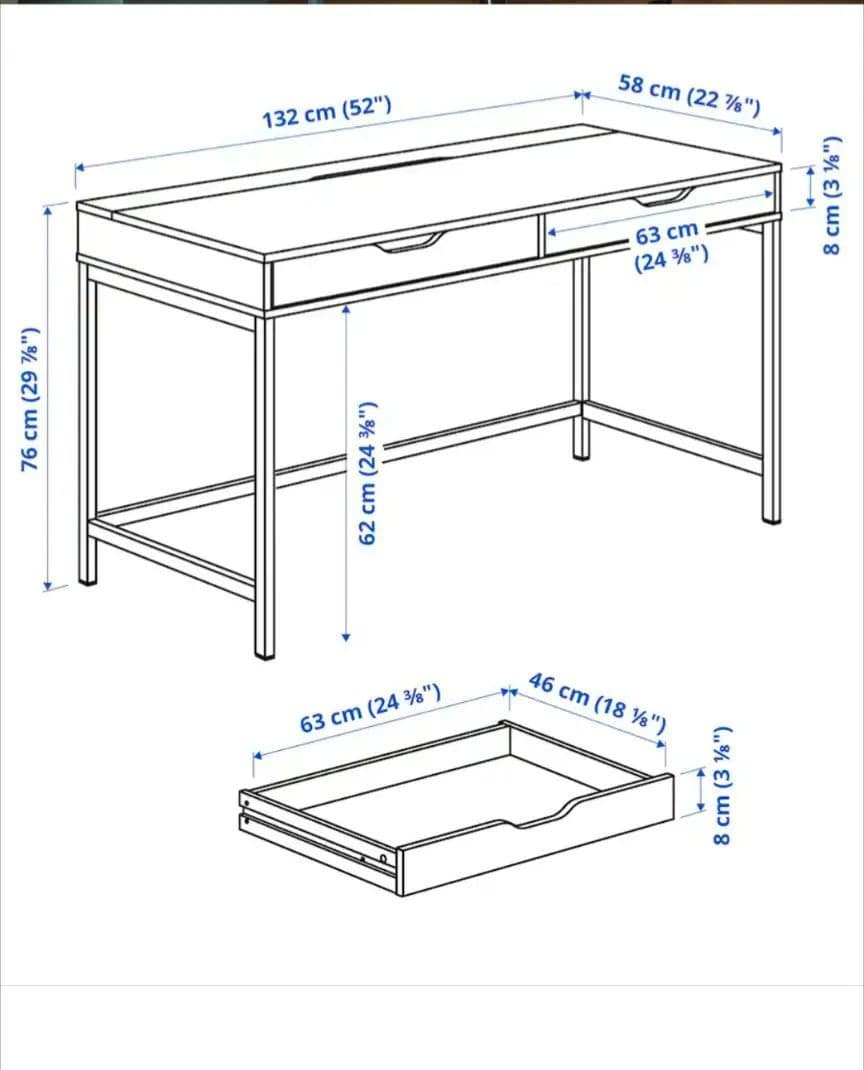 132 cm (52")

58 cm (22 ⅞")

8 cm (3 ⅛")

63 cm (24 ⅜")

76 cm (29 ⅞")

62 cm (24 ⅜")

63 cm (24 ⅜")

46 cm (18 ⅛")

8 cm (3 ⅛")