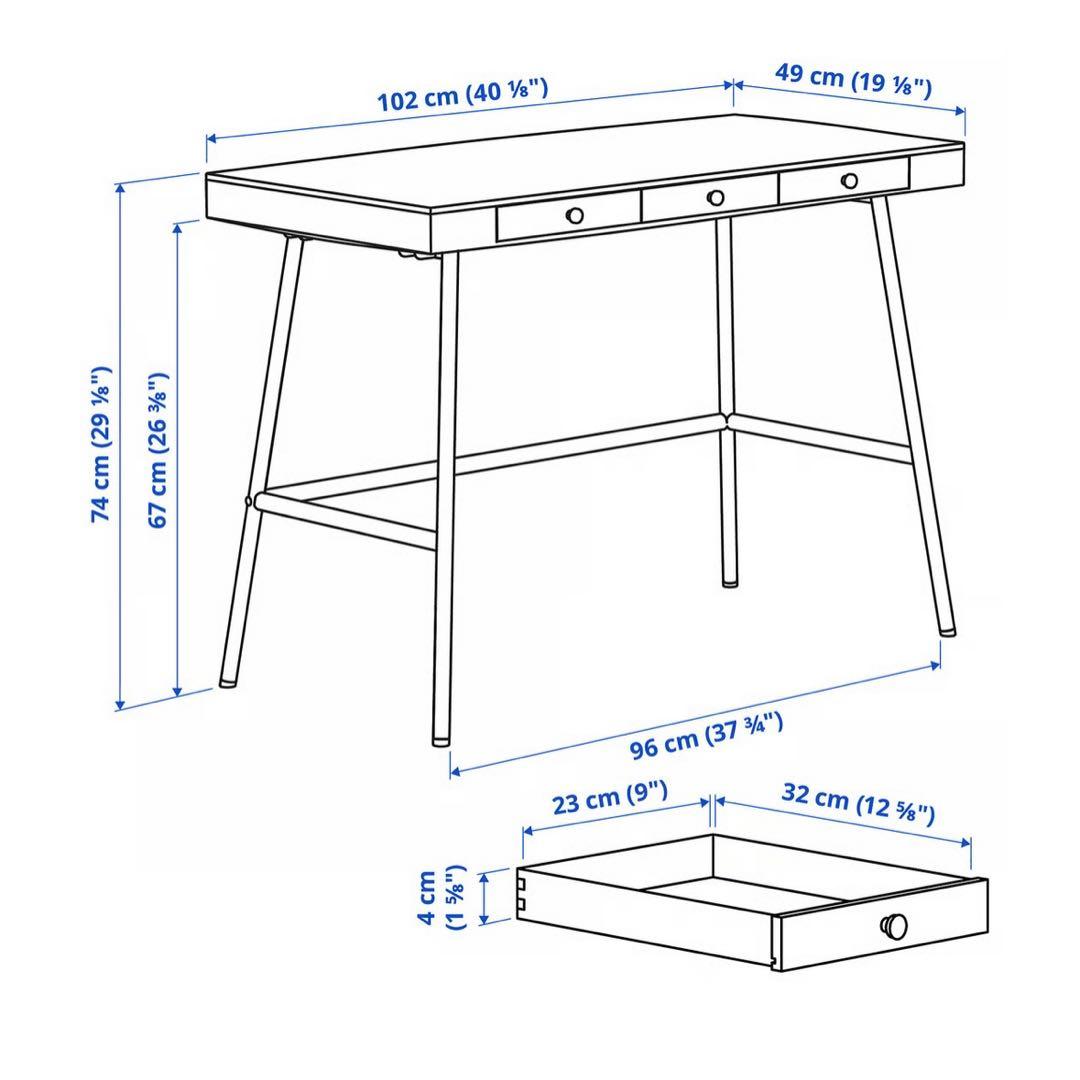 102 cm (40 ⅛")
49 cm (19 ⅛")
74 cm (29 ⅛")
67 cm (26 ⅜")
96 cm (37 ¾")
23 cm (9")
32 cm (12 ⅝")
4 cm (1 ⅝")