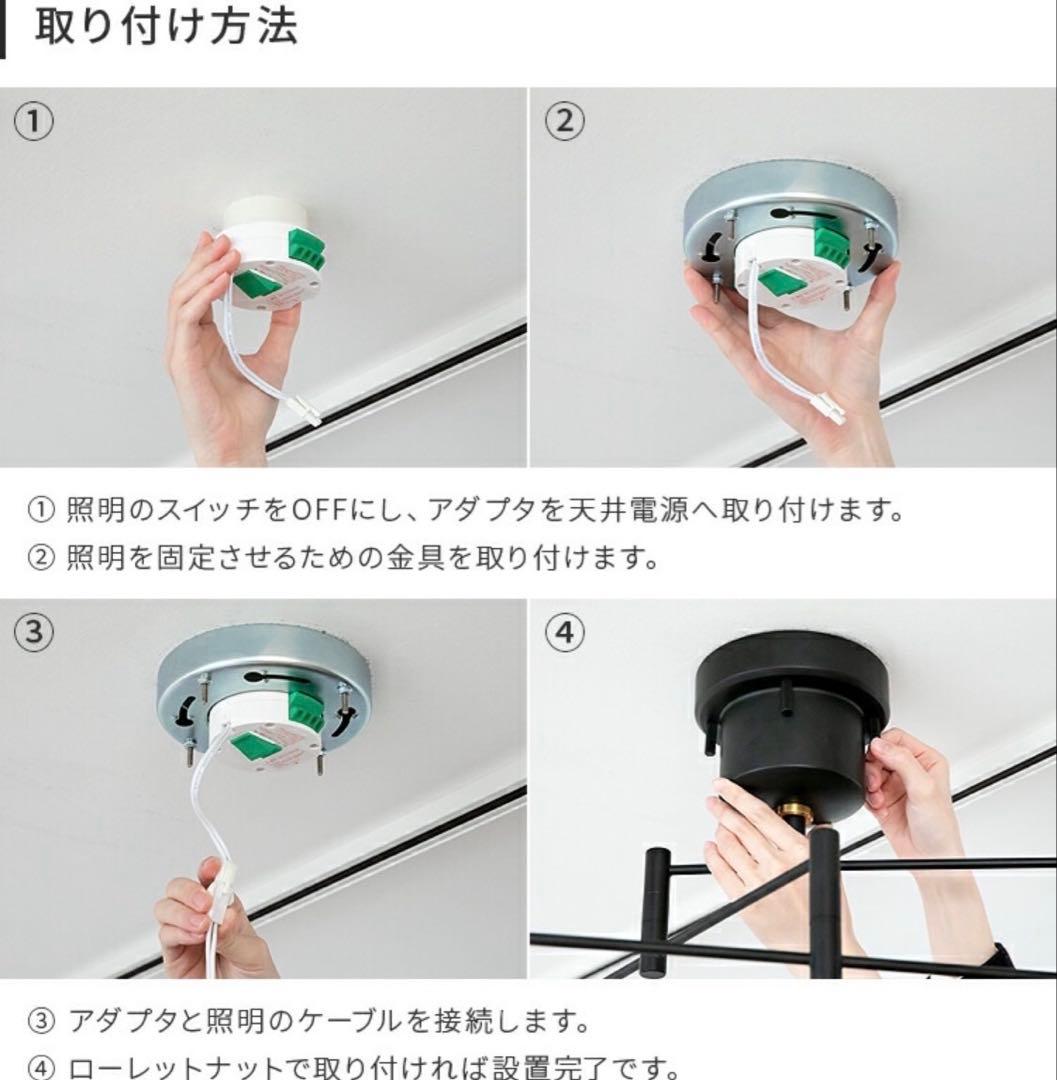 取り付け方法

①

②

① 照明のスイッチをOFFにし、アダプタを天井電源へ取り付けます。
② 照明を固定させるための金具を取り付けます。

③

④

③ アダプタと照明のケーブルを接続します。
④ ローレットナットで取り付ければ設置完了です。