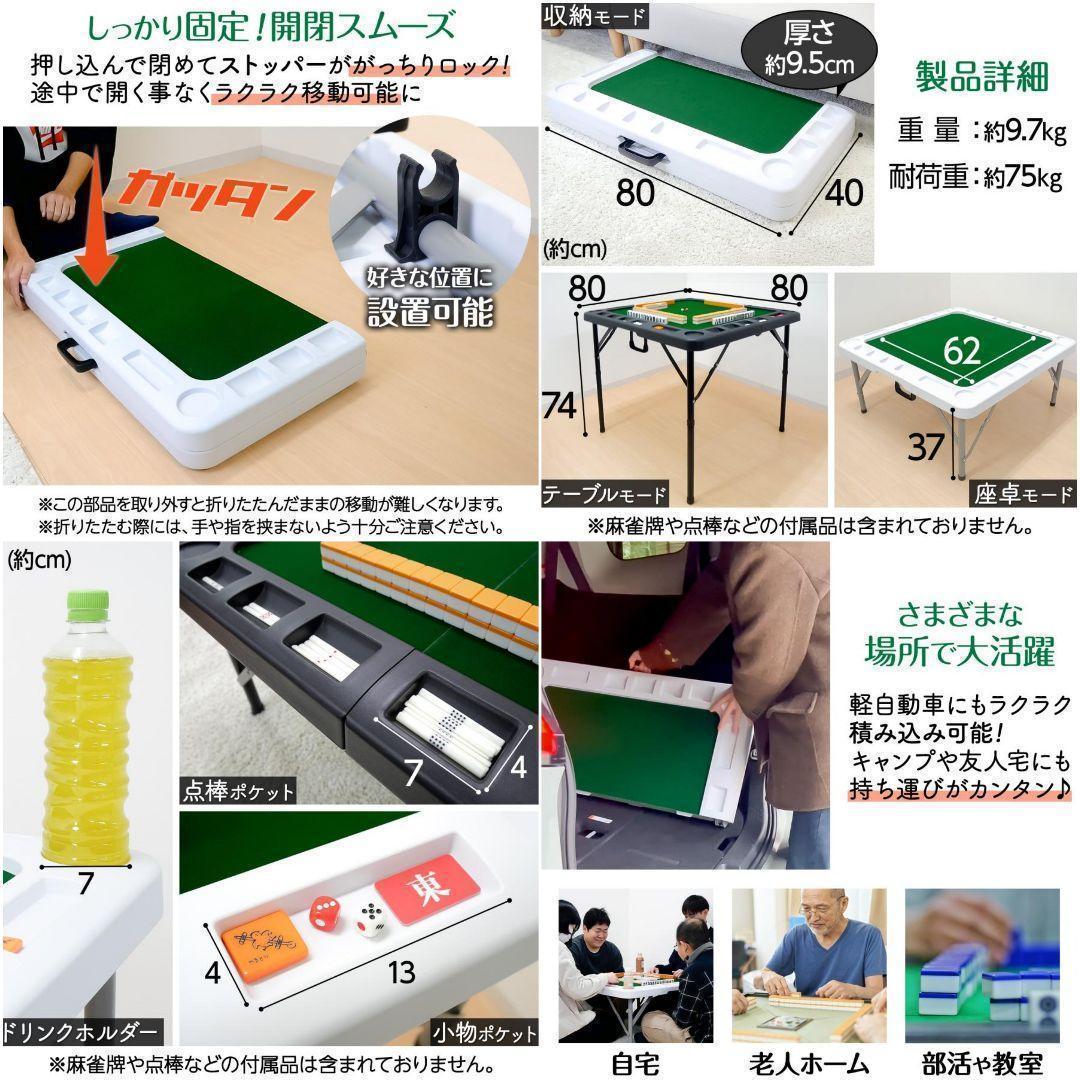 しっかり固定！開閉スムーズ

押し込んで閉めてストッパーががっちりロック！
途中で開く事なくラクラク移動可能に

ガッタン

好きな位置に
設置可能

※この部品を取り外すと折りたたんだままの移動が難しくなります。
※折りたたむ際には、手や指を挟まないよう十分ご注意ください。

収納モード

厚さ
約9.5cm

80
40
(約cm)

製品詳細

重量：約9.7kg
耐荷重：約75kg

80
80
74
テーブルモード

62
37
座卓モード

※麻雀牌や点棒などの付属品は含まれておりません。

(約cm)

7
ドリンクホルダー

7
4
点棒ポケット

東
4
13
小物ポケット

※麻雀牌や点棒などの付属品は含まれておりません。

さまざまな
場所で大活躍

軽自動車にもラクラク
積み込み可能！
キャンプや友人宅にも
持ち運びがカンタン♪

自宅
老人ホーム
部活や教室