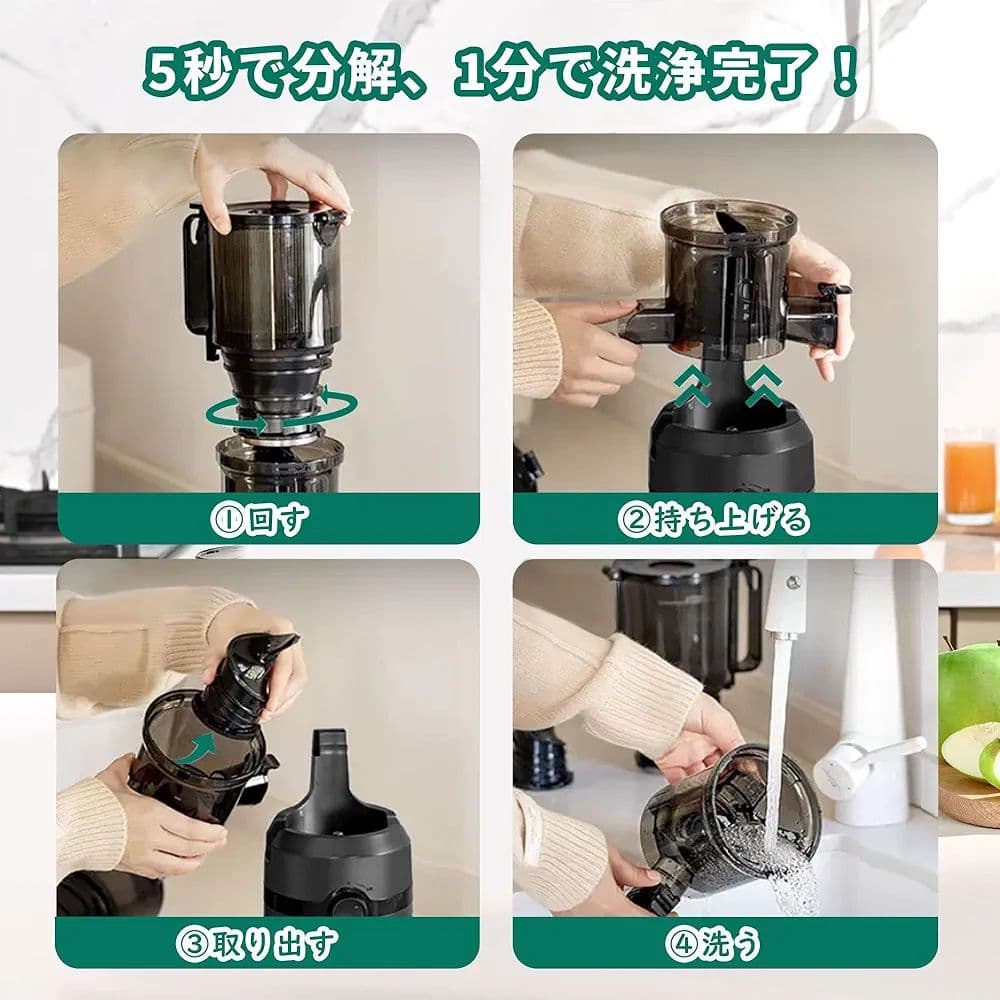 5秒で分解、1分で洗浄完了！

①回す

②持ち上げる

③取り出す

④洗う