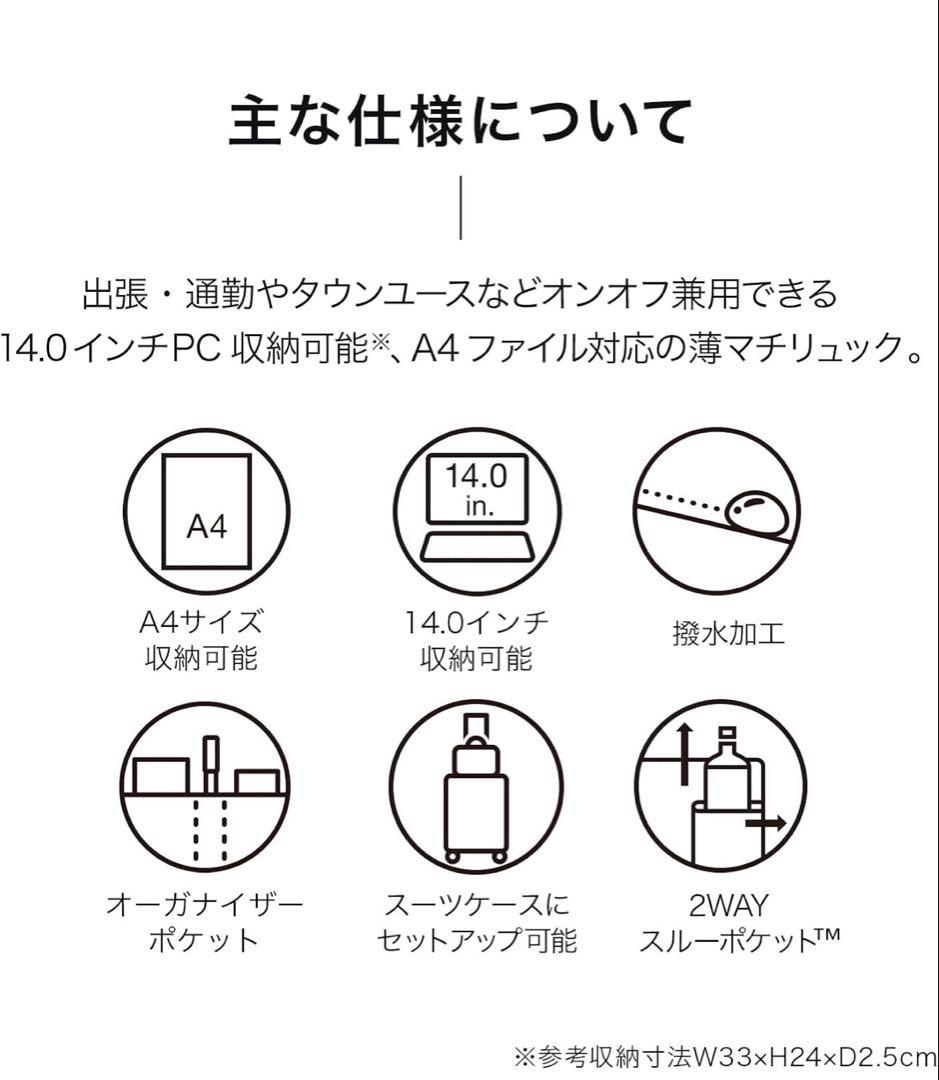 主な仕様について

出張・通勤やタウンユースなどオンオフ兼用できる
14.0インチPC 収納可能※、A4 ファイル対応の薄マチリュック。

A4

A4サイズ
収納可能

14.0
in.

14.0インチ
収納可能

撥水加工

オーガナイザー
ポケット

スーツケースに
セットアップ可能

2WAY
スルーポケット™

※参考収納寸法W33×H24×D2.5cm