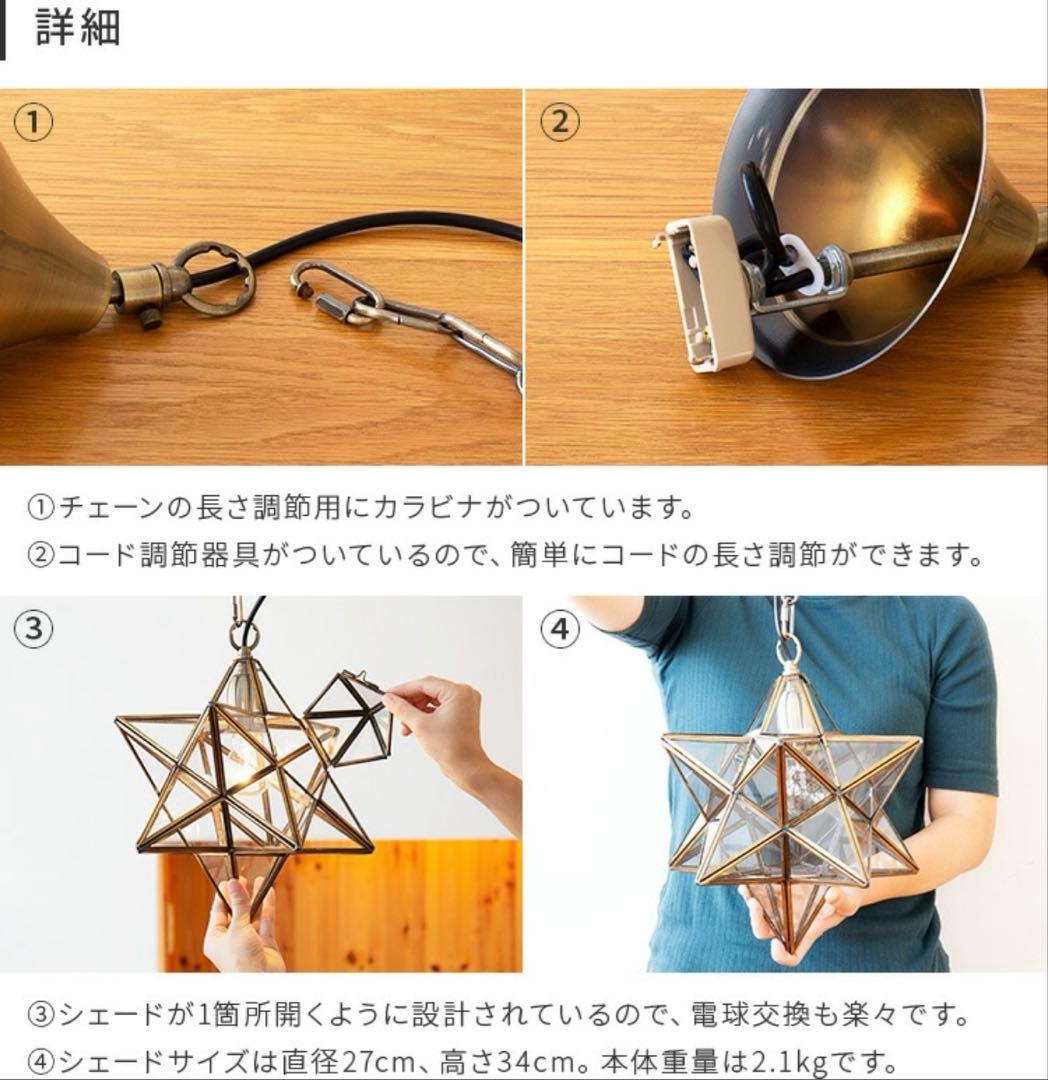 詳細

①

②

①チェーンの長さ調節用にカラビナがついています。
②コード調節器具がついているので、簡単にコードの長さ調節ができます。

③

④

③シェードが1箇所開くように設計されているので、電球交換も楽々です。
④シェードサイズは直径27cm、高さ34cm。本体重量は2.1kgです。