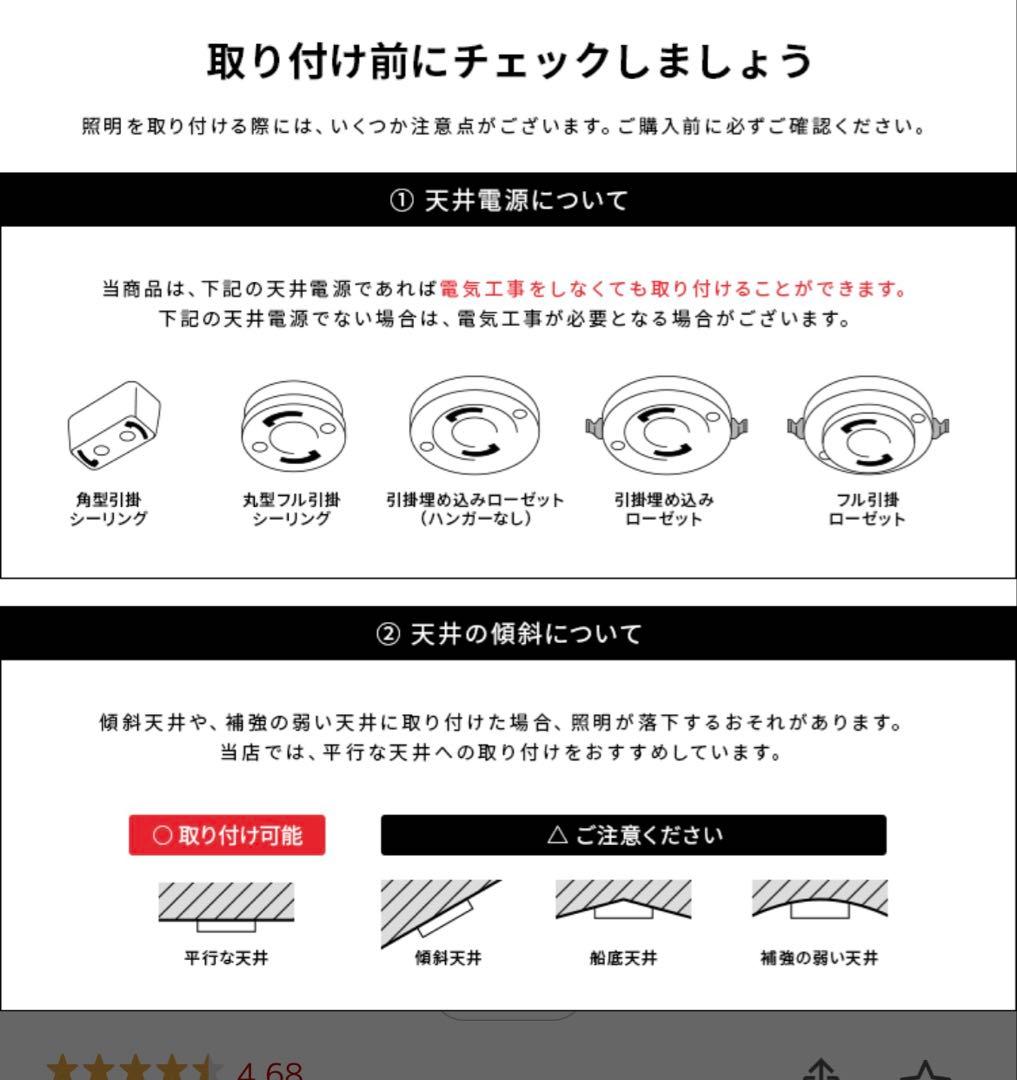 取り付け前にチェックしましょう

照明を取り付ける際には、いくつか注意点がございます。ご購入前に必ずご確認ください。

① 天井電源について

当商品は、下記の天井電源であれば電気工事をしなくても取り付けることができます。
下記の天井電源でない場合は、電気工事が必要となる場合がございます。

角型引掛シーリング

丸型フル引掛シーリング

引掛埋め込みローゼット（ハンガーなし）

引掛埋め込みローゼット

フル引掛ローゼット

② 天井の傾斜について

傾斜天井や、補強の弱い天井に取り付けた場合、照明が落下するおそれがあります。
当店では、平行な天井への取り付けをおすすめしています。

○ 取り付け可能

△ ご注意ください

平行な天井

傾斜天井

船底天井

補強の弱い天井

4.68