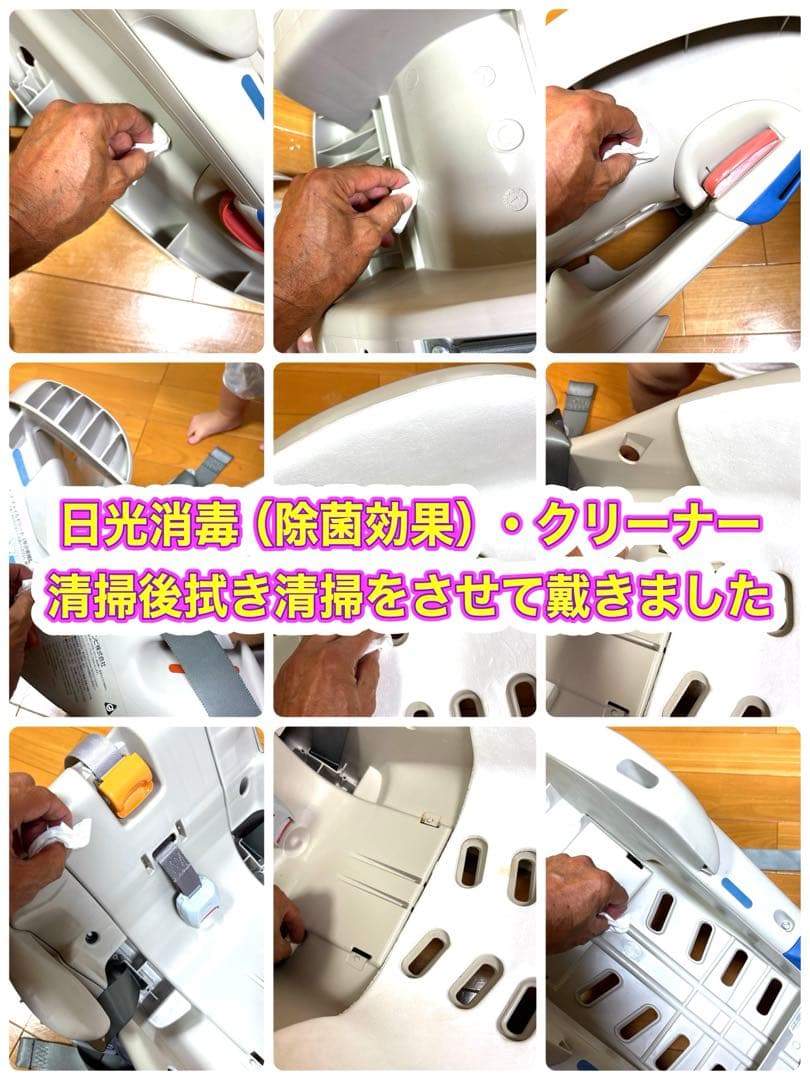 日光消毒（除菌効果）・クリーナー
清掃後拭き清掃をさせて戴きました