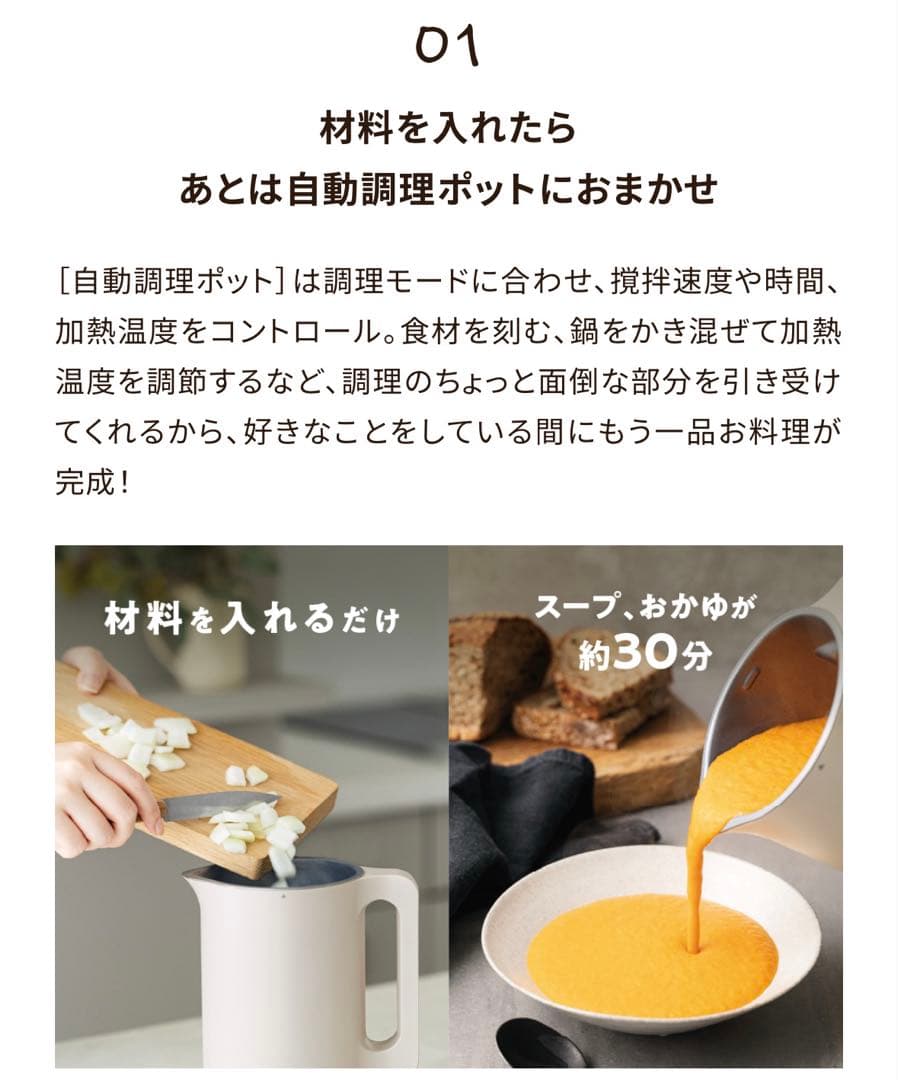 01

材料を入れたら
あとは自動調理ポットにおまかせ

［自動調理ポット］は調理モードに合わせ、撹拌速度や時間、加熱温度をコントロール。食材を刻む、鍋をかき混ぜて加熱温度を調節するなど、調理のちょっと面倒な部分を引き受けてくれるから、好きなことをしている間にもう一品お料理が完成！

材料を入れるだけ

スープ、おかゆが
約30分