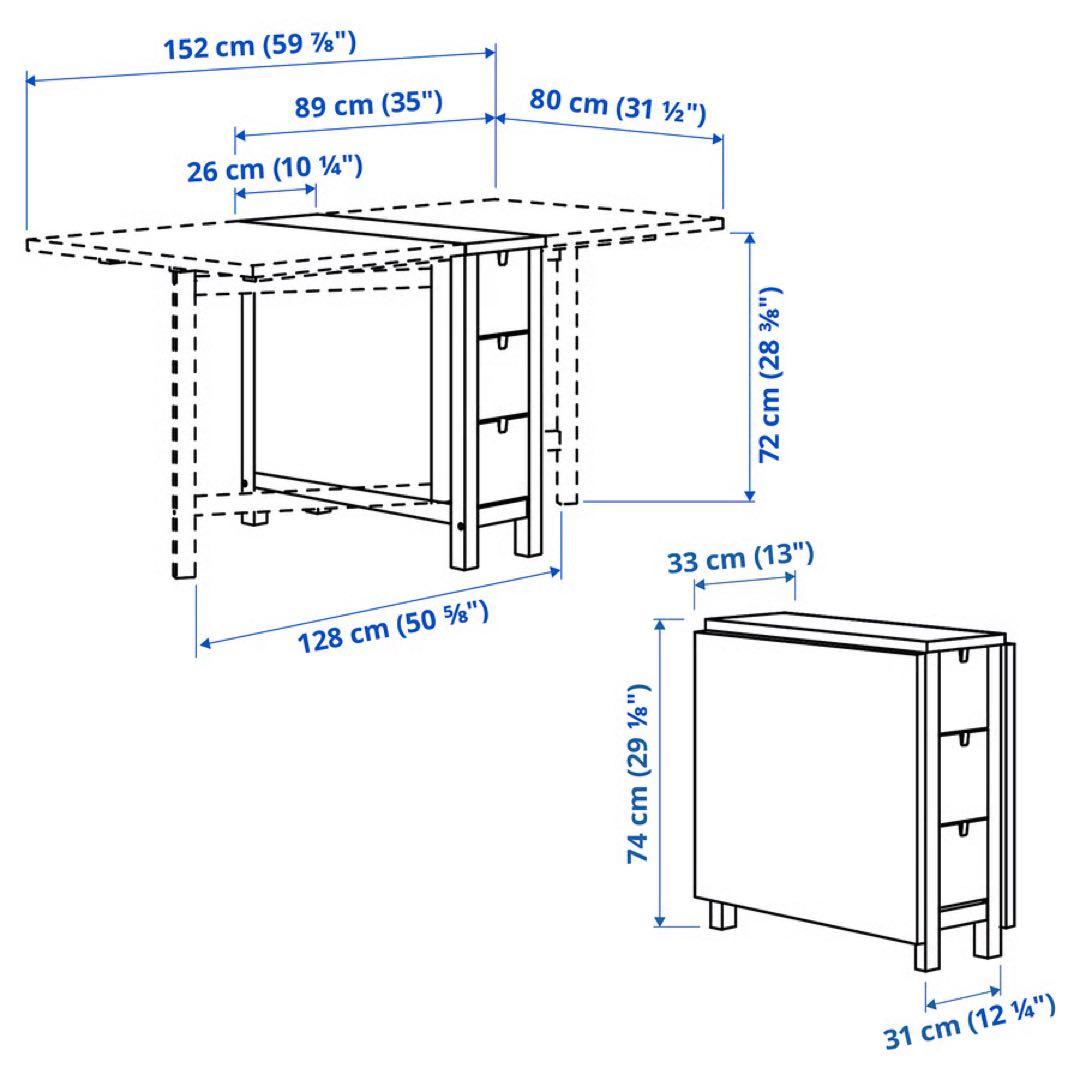 152 cm (59 ⅞")

89 cm (35")

80 cm (31 ½")

26 cm (10 ¼")

72 cm (28 ⅜")

128 cm (50 ⅝")

33 cm (13")

74 cm (29 ⅛")

31 cm (12 ¼")