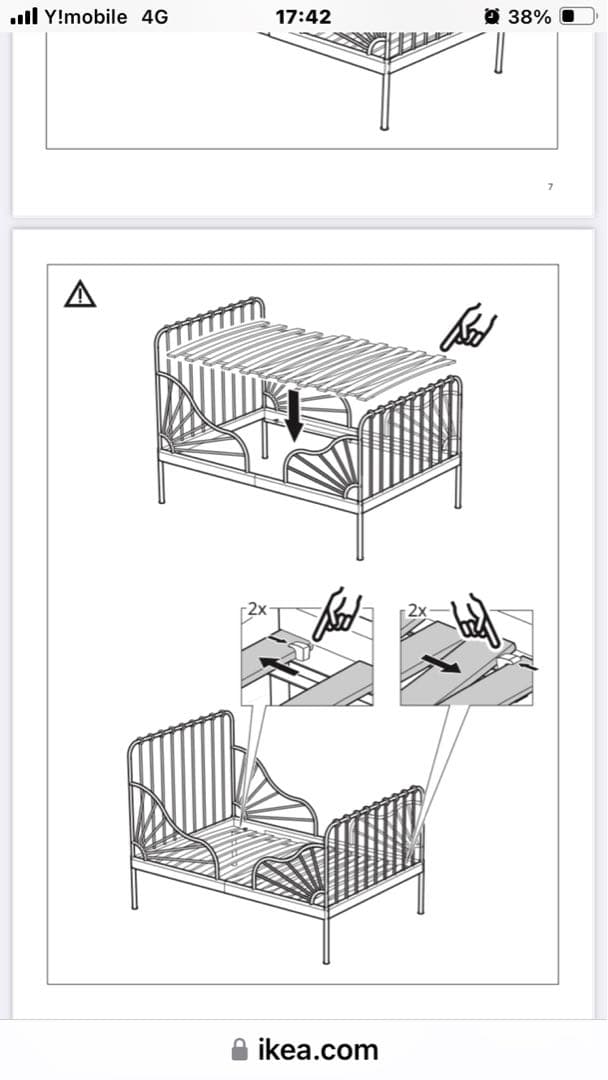 Y!mobile 4G
17:42
38%

7

2x

2x

ikea.com